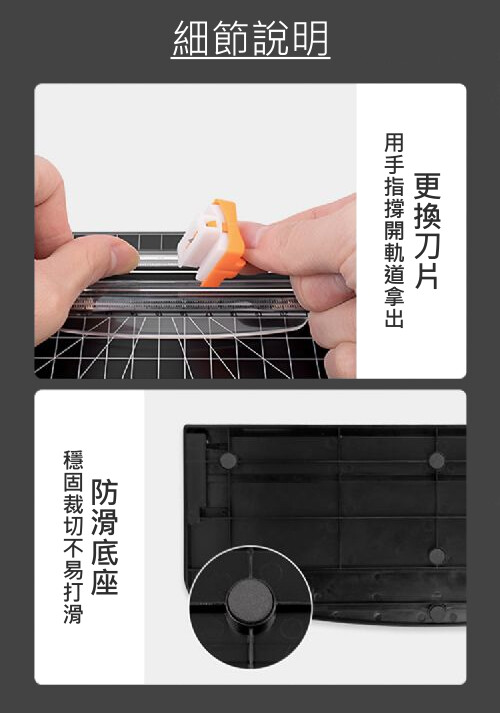 細節說明

更換刀片

用手指撐開軌道拿出

防滑底座

穩固裁切不易打滑