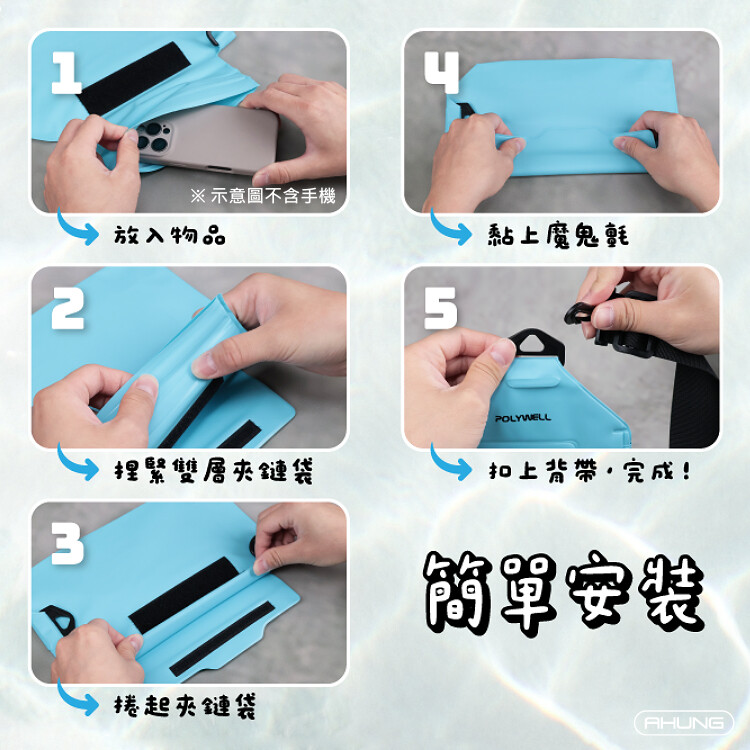 1

※ 示意圖不含手機

放入物品

2

捏緊雙層夾鏈袋

3

捲起夾鏈袋

4

黏上魔鬼氈

5

POLYWELL

扣上背帶，完成！

簡單安裝

AHUNG