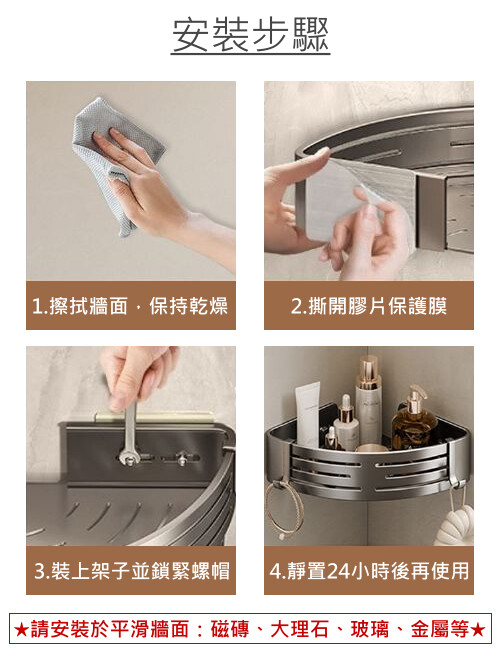 安裝步驟

1.擦拭牆面，保持乾燥

2.撕開膠片保護膜

3.裝上架子並鎖緊螺帽

4.靜置24小時後再使用

★請安裝於平滑牆面：磁磚、大理石、玻璃、金屬等★