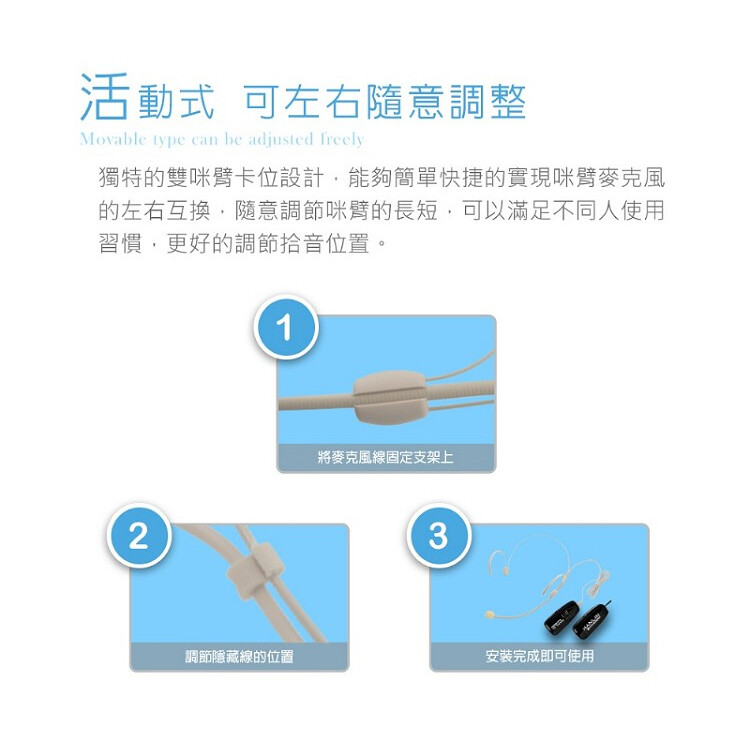 活動式 可左右隨意調整
Movable type can be adjusted freely

獨特的雙咪臂卡位設計，能夠簡單快捷的實現咪臂麥克風的左右互換，隨意調節咪臂的長短，可以滿足不同人使用習慣，更好的調節拾音位置。

1
將麥克風線固定支架上

2
調節隱藏線的位置

3
安裝完成即可使用