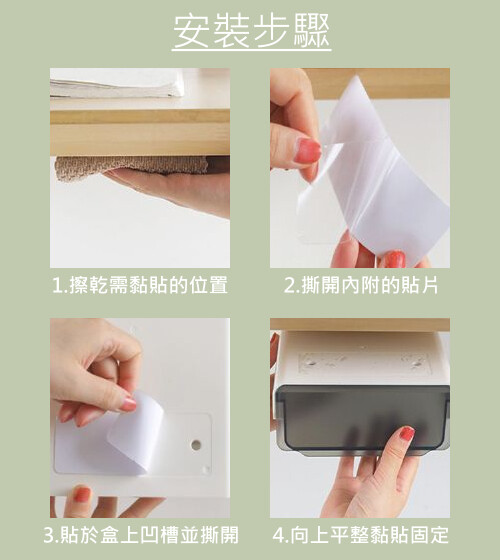 安裝步驟

1.擦乾需黏貼的位置

2.撕開內附的貼片

3.貼於盒上凹槽並撕開

4.向上平整黏貼固定