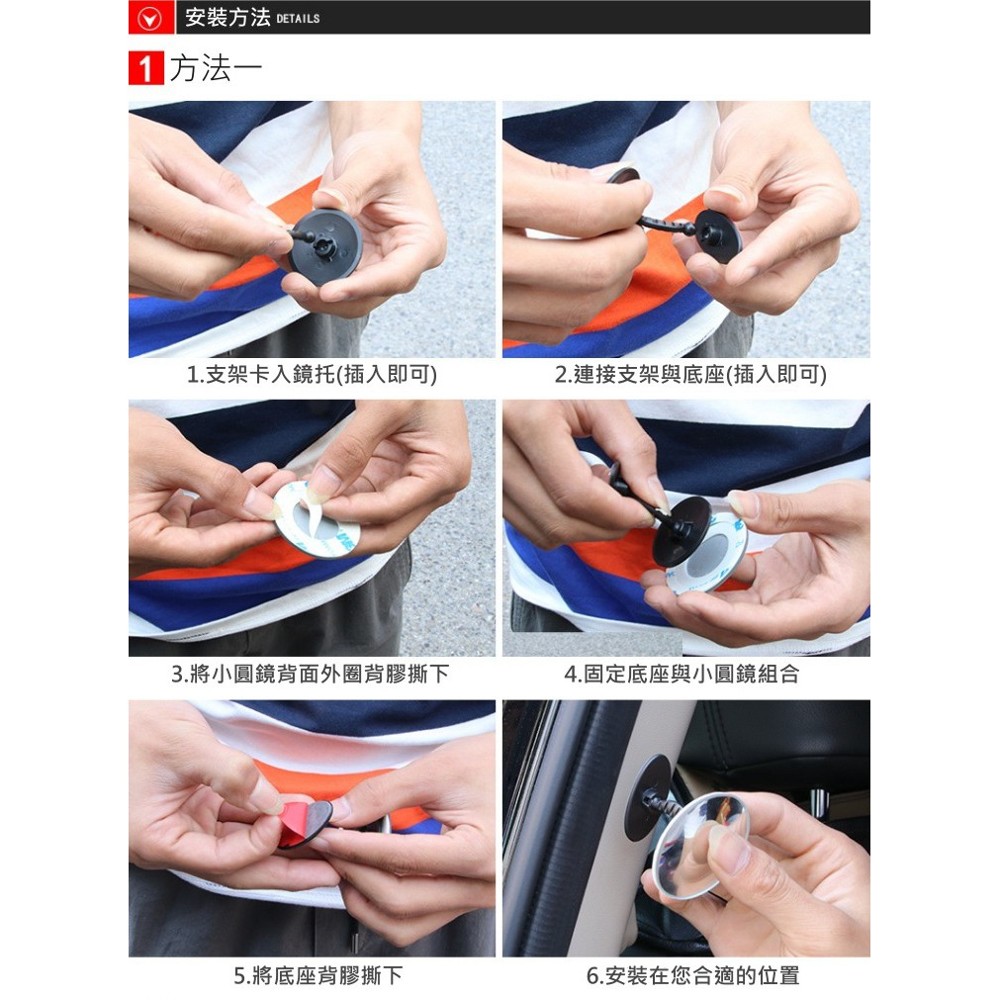 安裝方法 DETAILS

1 方法一

1.支架卡入鏡托(插入即可)

2.連接支架與底座(插入即可)

3.將小圓鏡背面外圈背膠撕下

4.固定底座與小圓鏡組合

5.將底座背膠撕下

6.安裝在您合適的位置