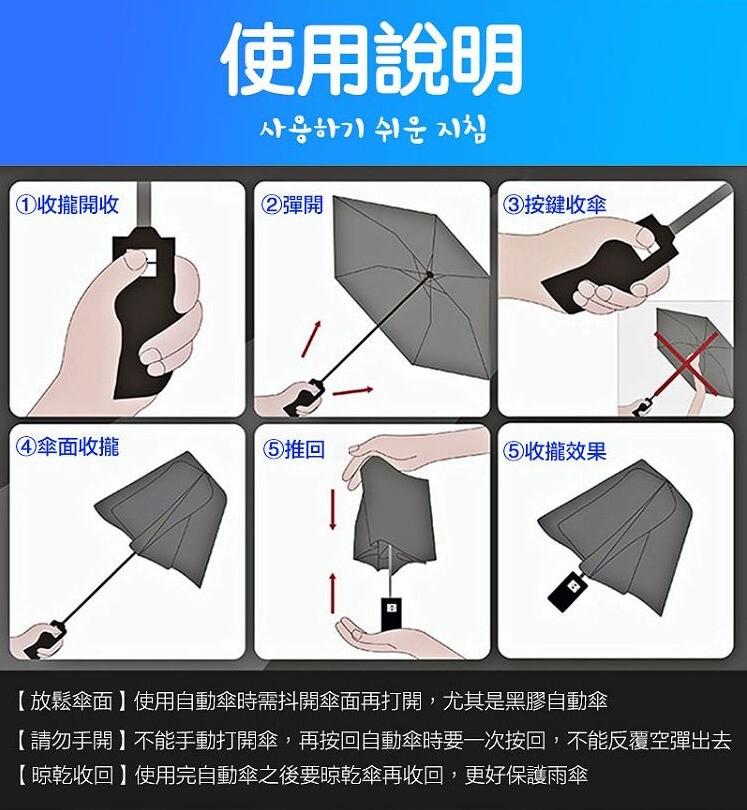 使用說明

사용하기 쉬운 지침

①收攏開收

②彈開

③按鍵收傘

④傘面收攏

⑤推回

⑤收攏效果

【放鬆傘面】使用自動傘時需抖開傘面再打開，尤其是黑膠自動傘

【請勿手開】不能手動打開傘，再按回自動傘時要一次按回，不能反覆空彈出去

【晾乾收回】使用完自動傘之後要晾乾傘再收回，更好保護雨傘