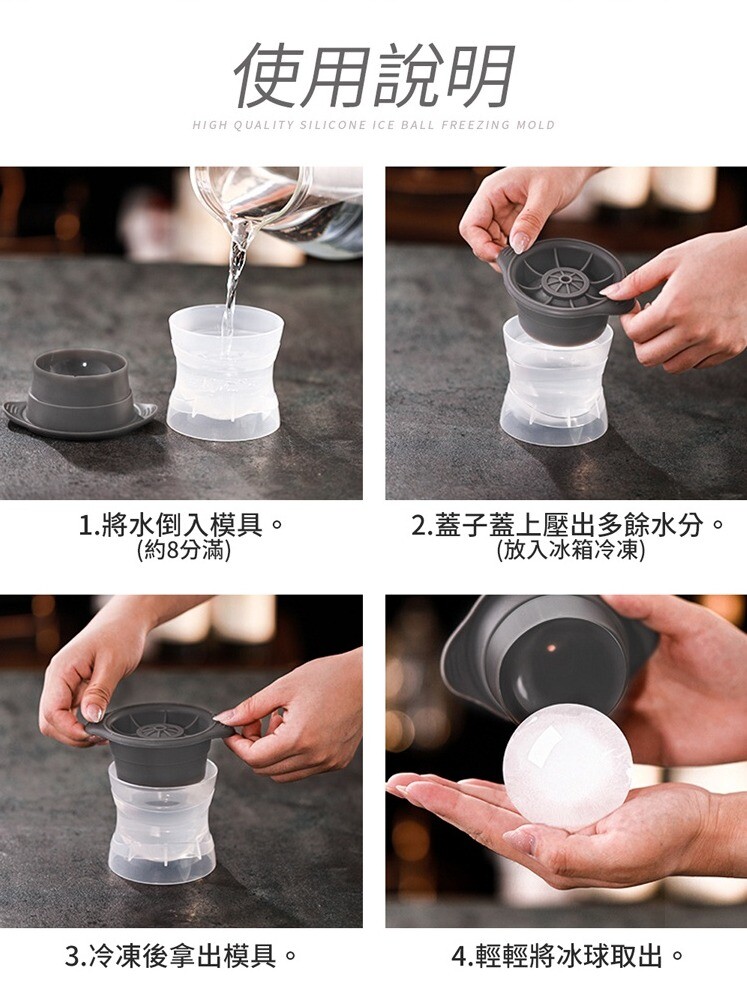 使用說明

HIGH QUALITY SILICONE ICE BALL FREEZING MOLD

1.將水倒入模具。
(約8分滿)

2.蓋子蓋上壓出多餘水分。
(放入冰箱冷凍)

3.冷凍後拿出模具。

4.輕輕將冰球取出。