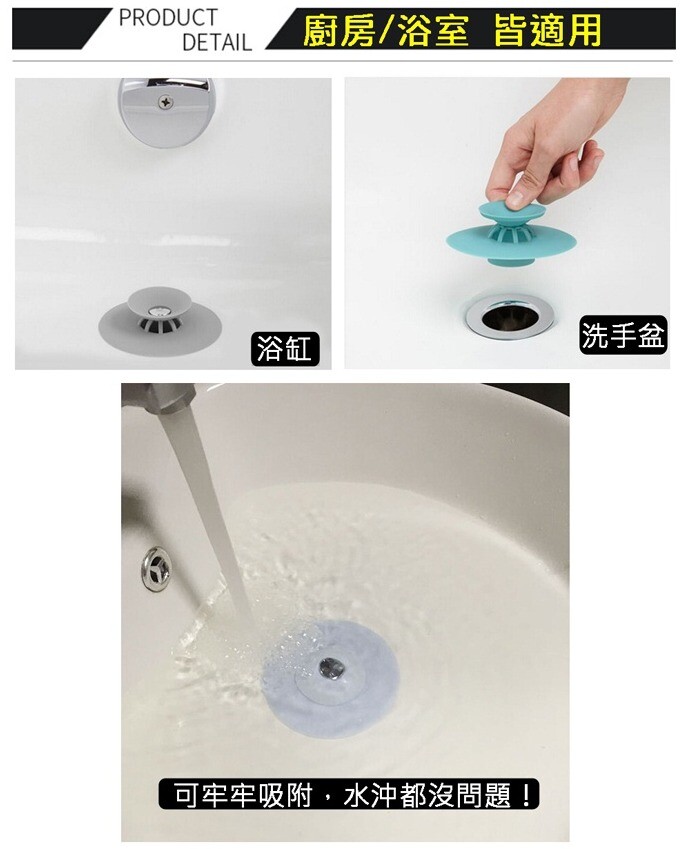 PRODUCT DETAIL

廚房/浴室 皆適用

浴缸

洗手盆

可牢牢吸附，水沖都沒問題！