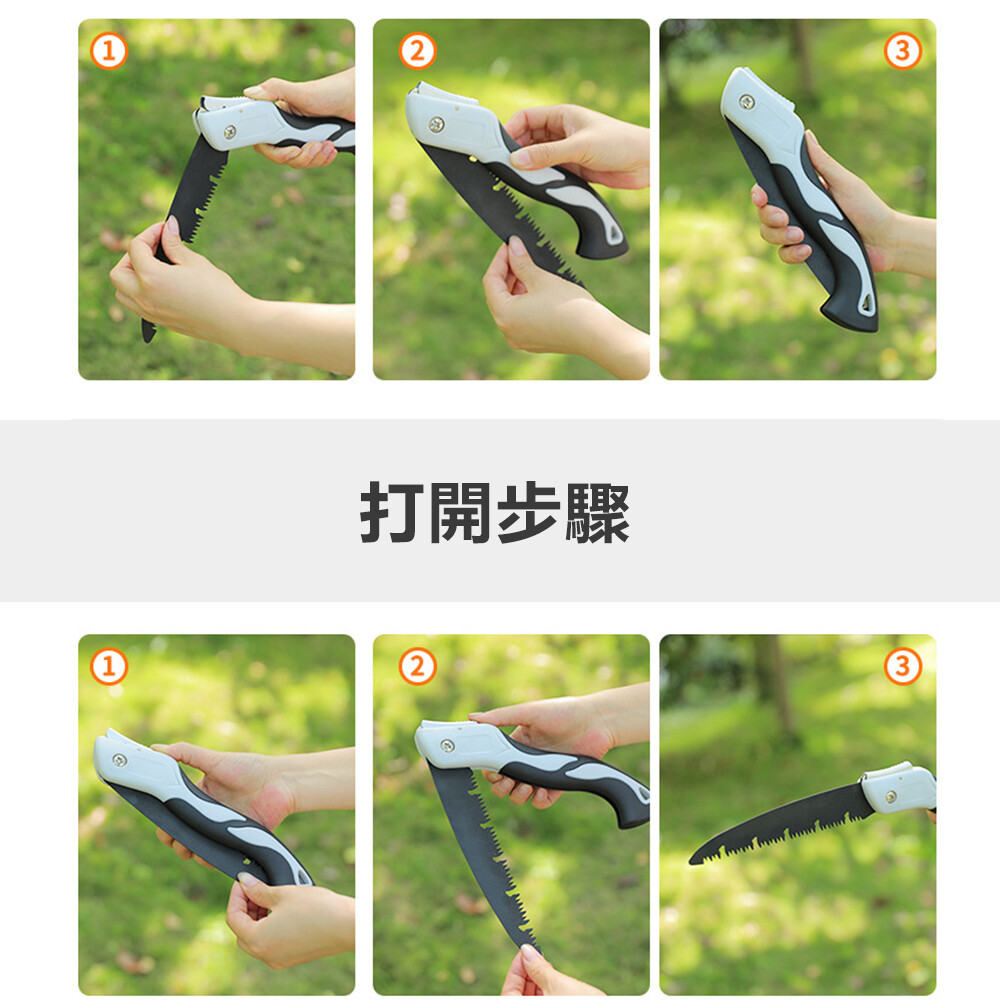 1
2
3

打開步驟

1
2
3