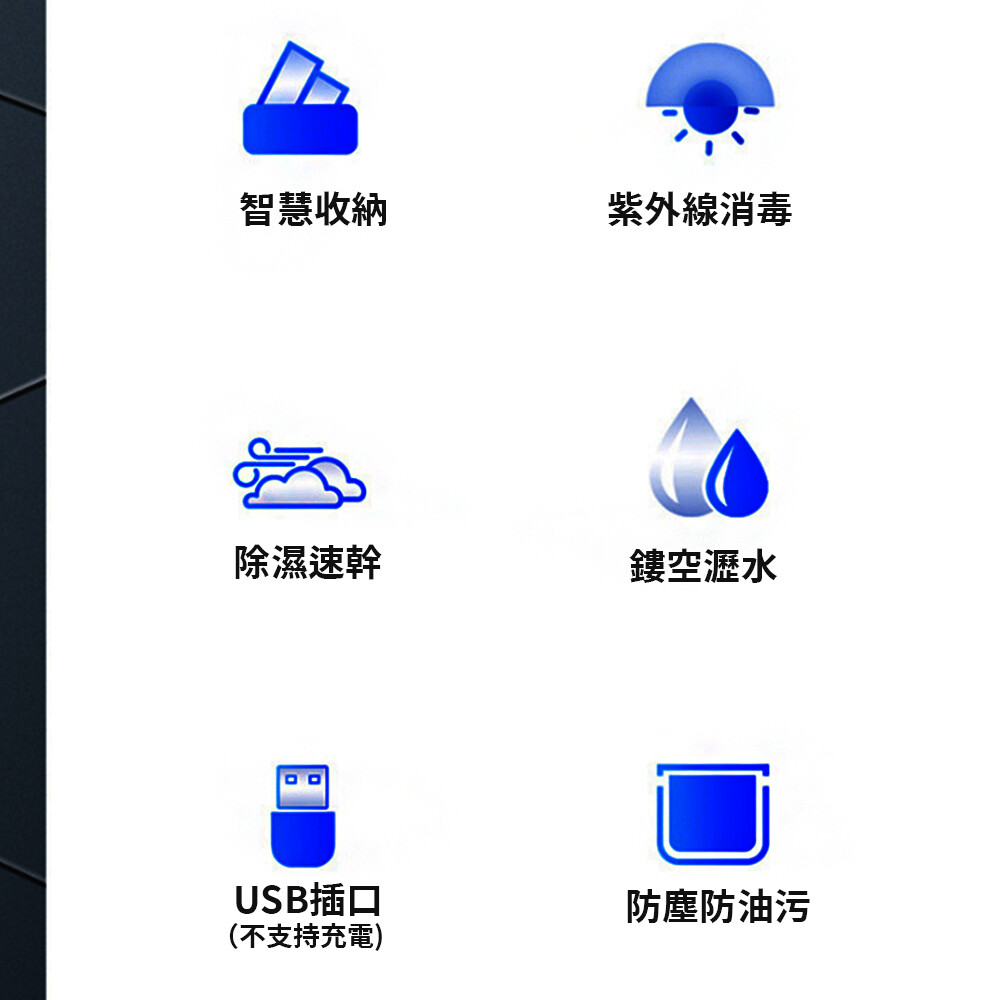 智慧收納

紫外線消毒

除濕速幹

鏤空瀝水

USB插口
(不支持充電)

防塵防油污