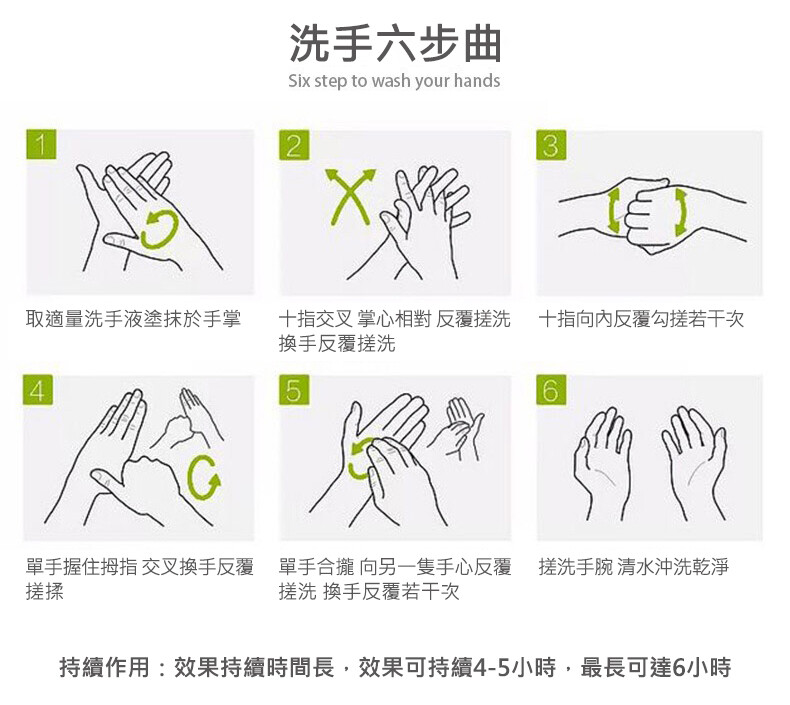 洗手六步曲
Six step to wash your hands

1

取適量洗手液塗抹於手掌

2

十指交叉 掌心相對 反覆搓洗 換手反覆搓洗

3

十指向內反覆勾搓若干次

4

單手握住拇指 交叉換手反覆搓揉

5

單手合攏 向另一隻手心反覆搓洗 換手反覆若干次

6

搓洗手腕 清水沖洗乾淨

持續作用：效果持續時間長，效果可持續4-5小時，最長可達6小時