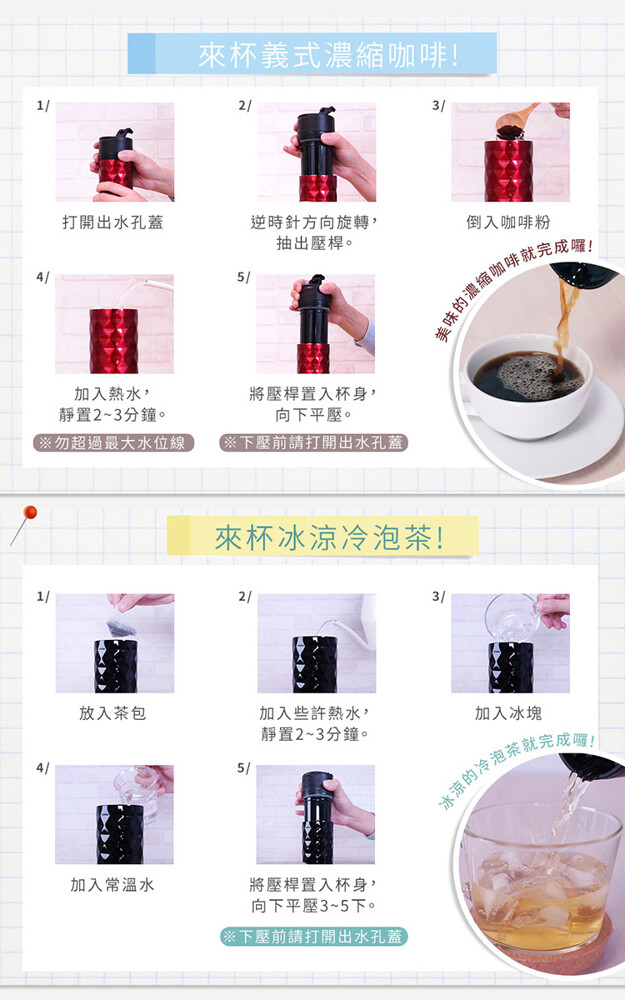 來杯義式濃縮咖啡!

1/
打開出水孔蓋

2/
逆時針方向旋轉，抽出壓桿。

3/
倒入咖啡粉

4/
加入熱水，靜置2~3分鐘。
※勿超過最大水位線

5/
將壓桿置入杯身，向下平壓。
※下壓前請打開出水孔蓋

美味的濃縮咖啡就完成囉!

來杯冰涼冷泡茶!

1/
放入茶包

2/
加入些許熱水，靜置2~3分鐘。

3/
加入冰塊

4/
加入常溫水

5/
將壓桿置入杯身，向下平壓3~5下。
※下壓前請打開出水孔蓋

冰涼的冷泡茶就完成囉!