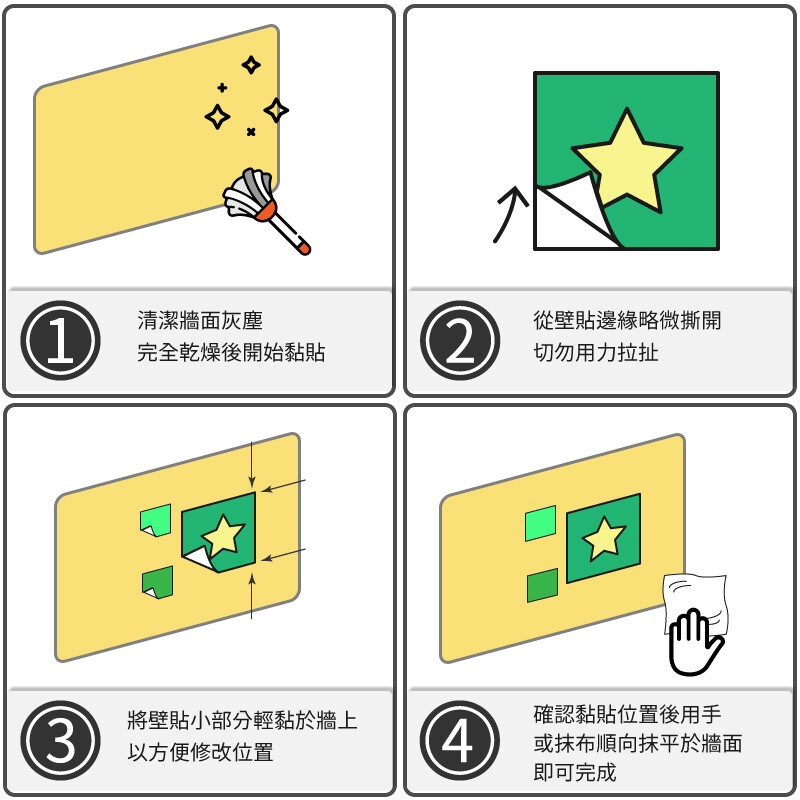 1
清潔牆面灰塵
完全乾燥後開始黏貼

2
從壁貼邊緣略微撕開
切勿用力拉扯

3
將壁貼小部分輕黏於牆上
以方便修改位置

4
確認黏貼位置後用手
或抹布順向抹平於牆面
即可完成