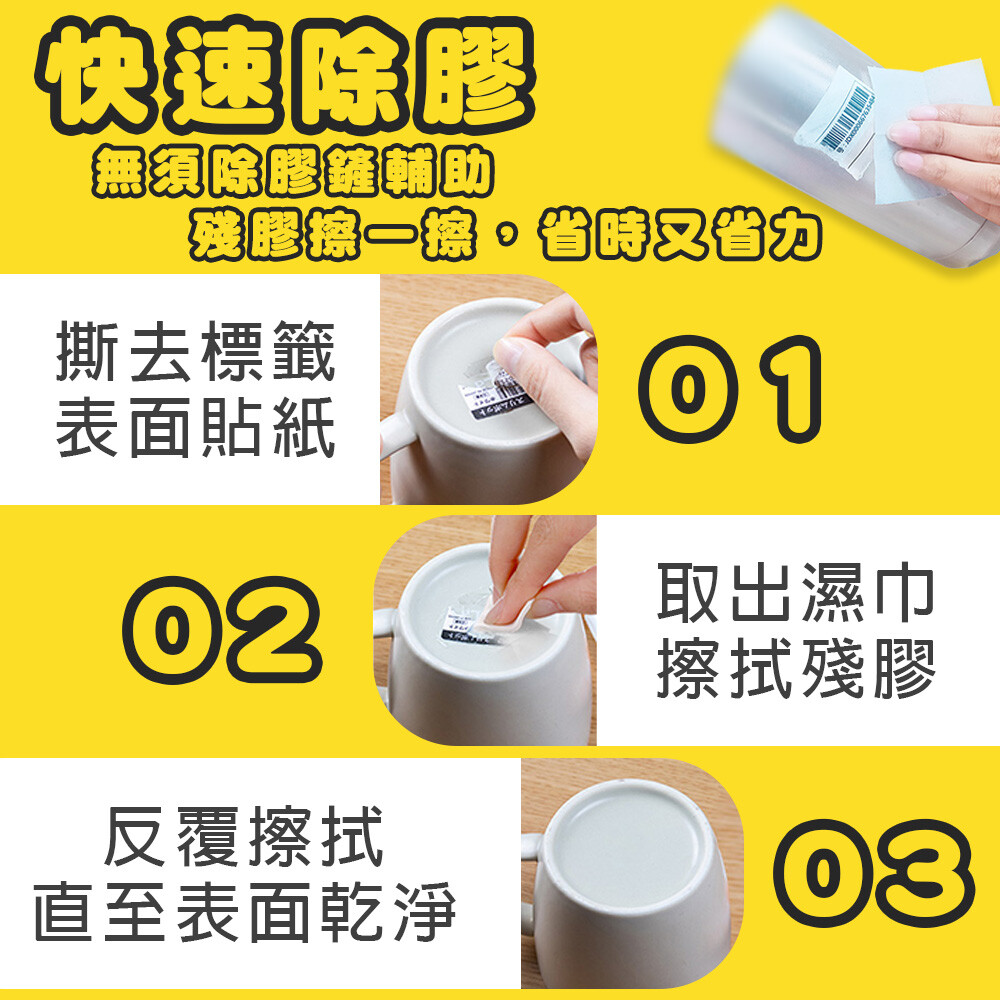 快速除膠
無須除膠鏟輔助
殘膠擦一擦，省時又省力

撕去標籤
表面貼紙

01

02

取出濕巾
擦拭殘膠

反覆擦拭
直至表面乾淨

03