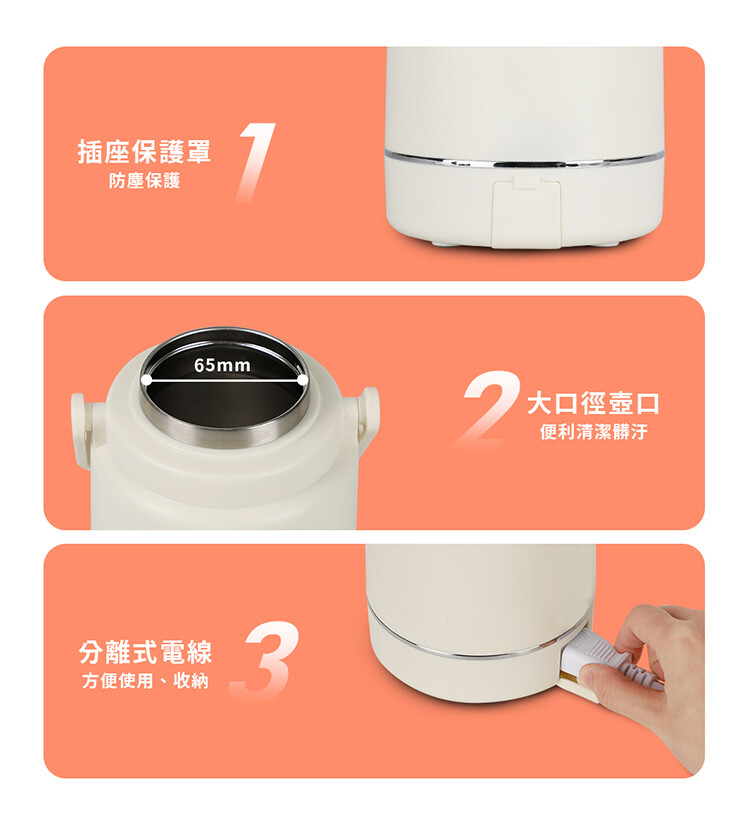 插座保護罩
防塵保護
1

65mm

2
大口徑壺口
便利清潔髒汙

分離式電線
方便使用、收納
3