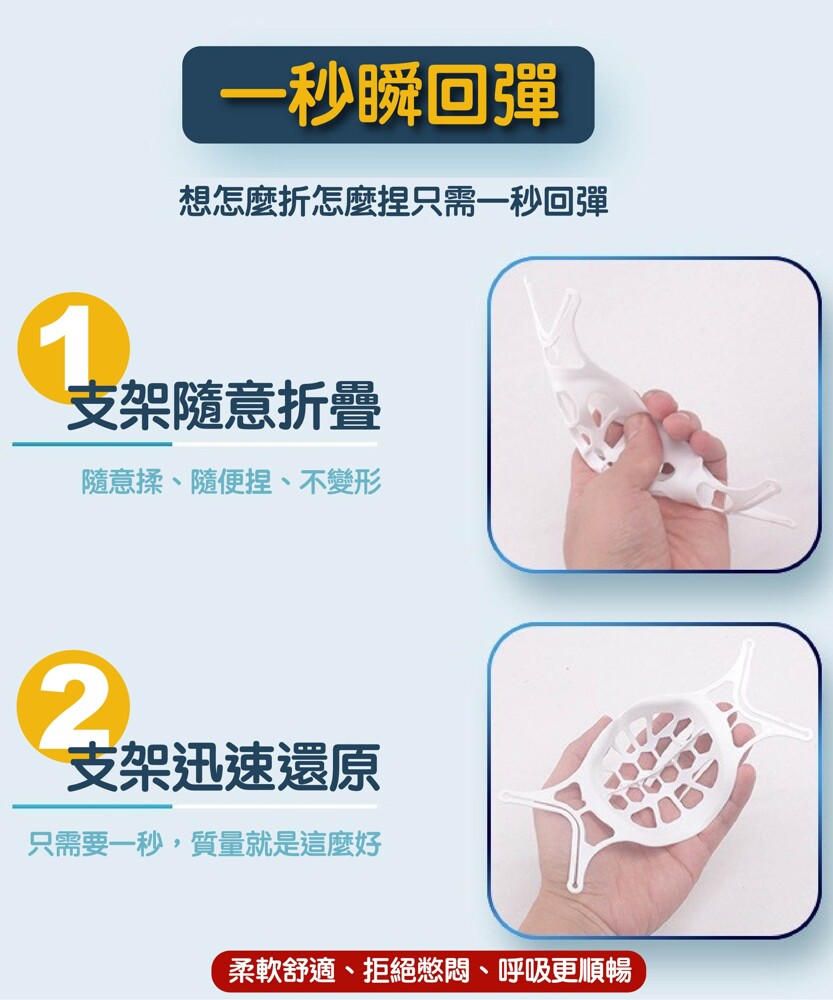 一秒瞬回彈

想怎麼折怎麼捏只需一秒回彈

1
支架隨意折疊

隨意揉、隨便捏、不變形

2
支架迅速還原

只需要一秒，質量就是這麼好

柔軟舒適、拒絕憋悶、呼吸更順暢