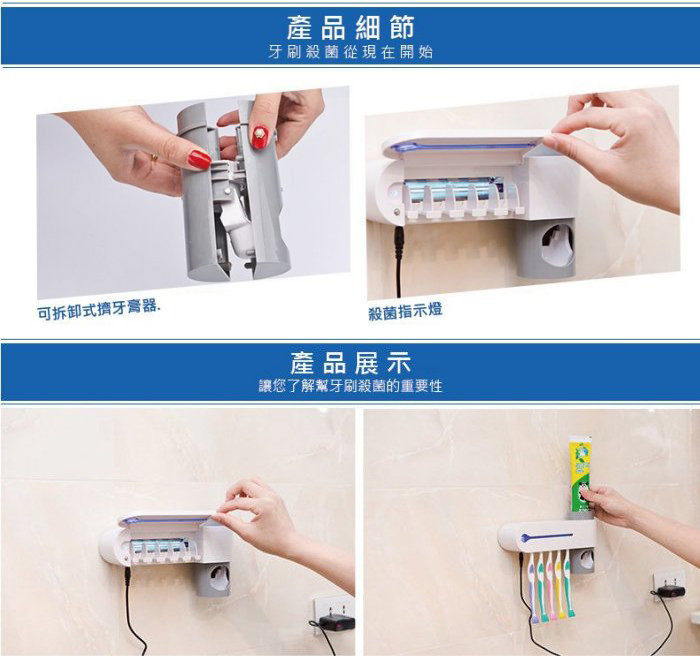 產品細節
牙刷殺菌從現在開始

可拆卸式擠牙膏器.

殺菌指示燈

產品展示
讓您了解幫牙刷殺菌的重要性