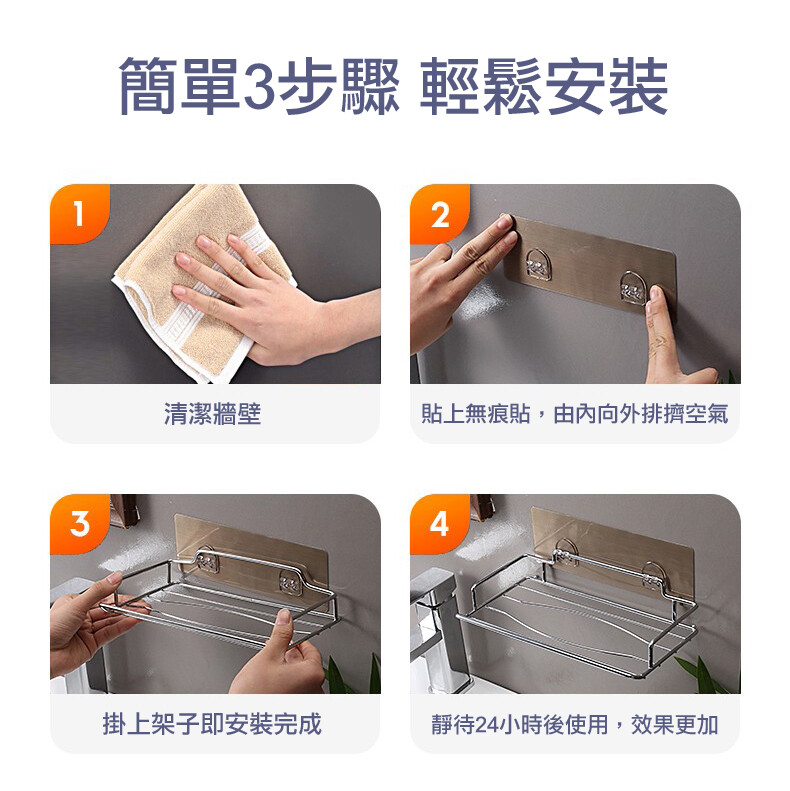 簡單3步驟 輕鬆安裝

1

清潔牆壁

2

貼上無痕貼，由內向外排擠空氣

3

掛上架子即安裝完成

4

靜待24小時後使用，效果更加