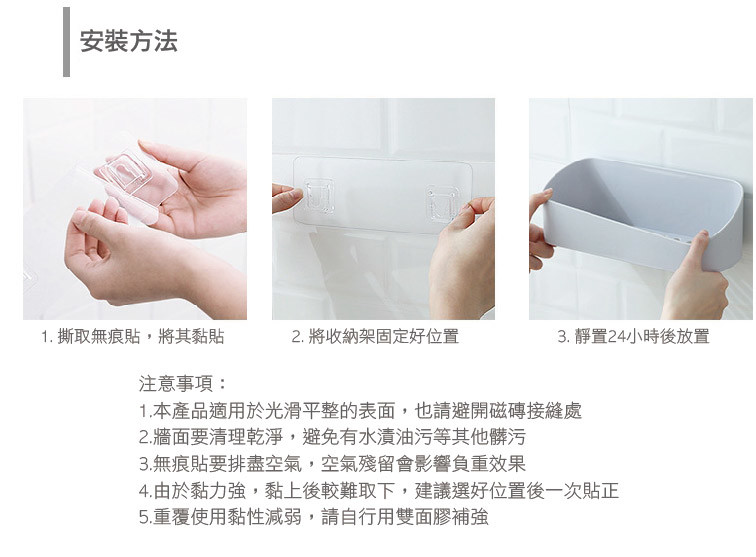 安裝方法

1. 撕取無痕貼，將其黏貼

2. 將收納架固定好位置

3. 靜置24小時後放置

注意事項：
1.本產品適用於光滑平整的表面，也請避開磁磚接縫處
2.牆面要清理乾淨，避免有水漬油污等其他髒污
3.無痕貼要排盡空氣，空氣殘留會影響負重效果
4.由於黏力強，黏上後較難取下，建議選好位置後一次貼正
5.重覆使用黏性減弱，請自行用雙面膠補強