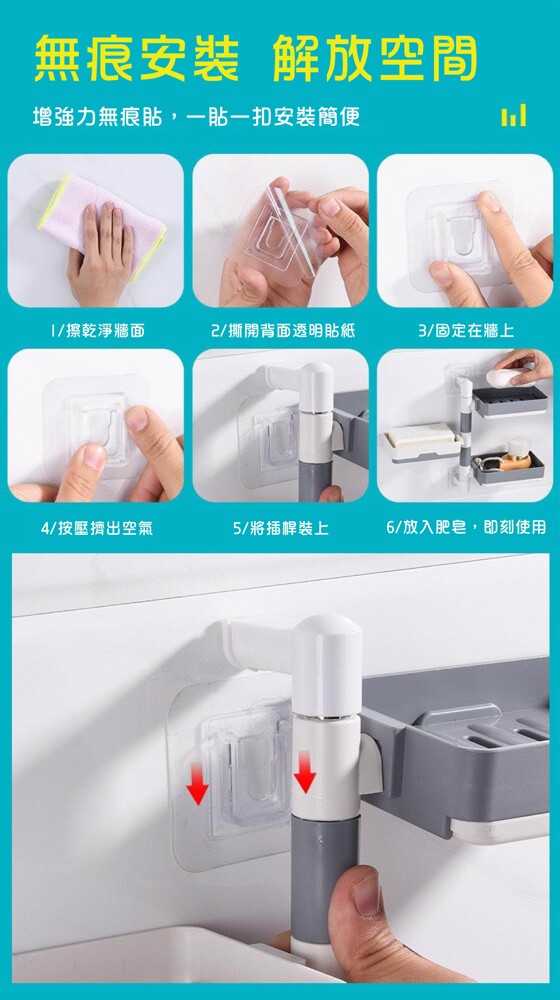 無痕安裝 解放空間

增強力無痕貼，一貼一扣安裝簡便

1/擦乾淨牆面

2/撕開背面透明貼紙

3/固定在牆上

4/按壓擠出空氣

5/將插桿裝上

6/放入肥皂，即刻使用