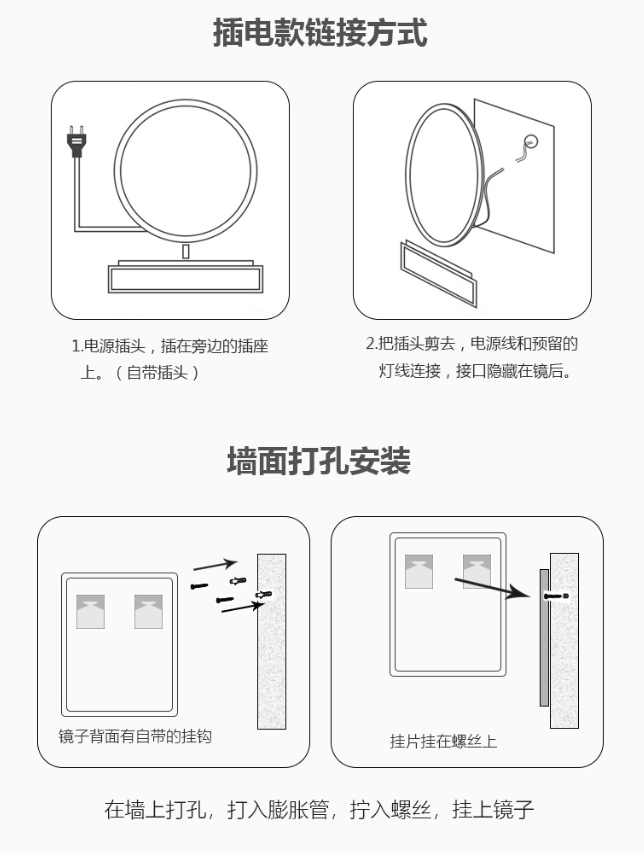 插电款链接方式

1.电源插头，插在旁边的插座上。（自带插头）

2.把插头剪去，电源线和预留的灯线连接，接口隐藏在镜后。

墙面打孔安装

镜子背面有自带的挂钩

挂片挂在螺丝上

在墙上打孔，打入膨胀管，拧入螺丝，挂上镜子