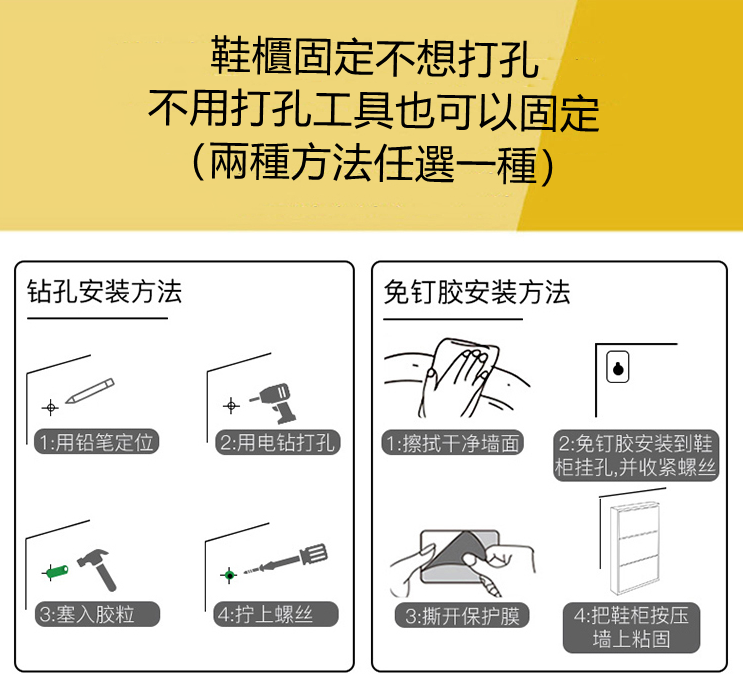 鞋櫃固定不想打孔
不用打孔工具也可以固定
（兩種方法任選一種）

钻孔安装方法

1:用铅笔定位

2:用电钻打孔

3:塞入胶粒

4:拧上螺丝

免钉胶安装方法

1:擦拭干净墙面

2:免钉胶安装到鞋柜挂孔,并收紧螺丝

3:撕开保护膜

4:把鞋柜按压墙上粘固