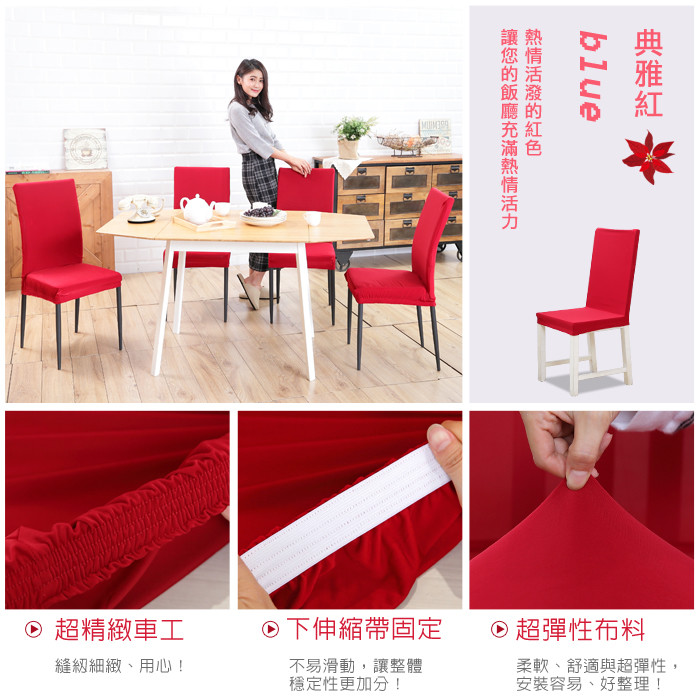 典雅紅

blue

熱情活潑的紅色
讓您的飯廳充滿熱情活力

超精緻車工

縫紉細緻、用心！

下伸縮帶固定

不易滑動，讓整體穩定性更加分！

超彈性布料

柔軟、舒適與超彈性，安裝容易、好整理！