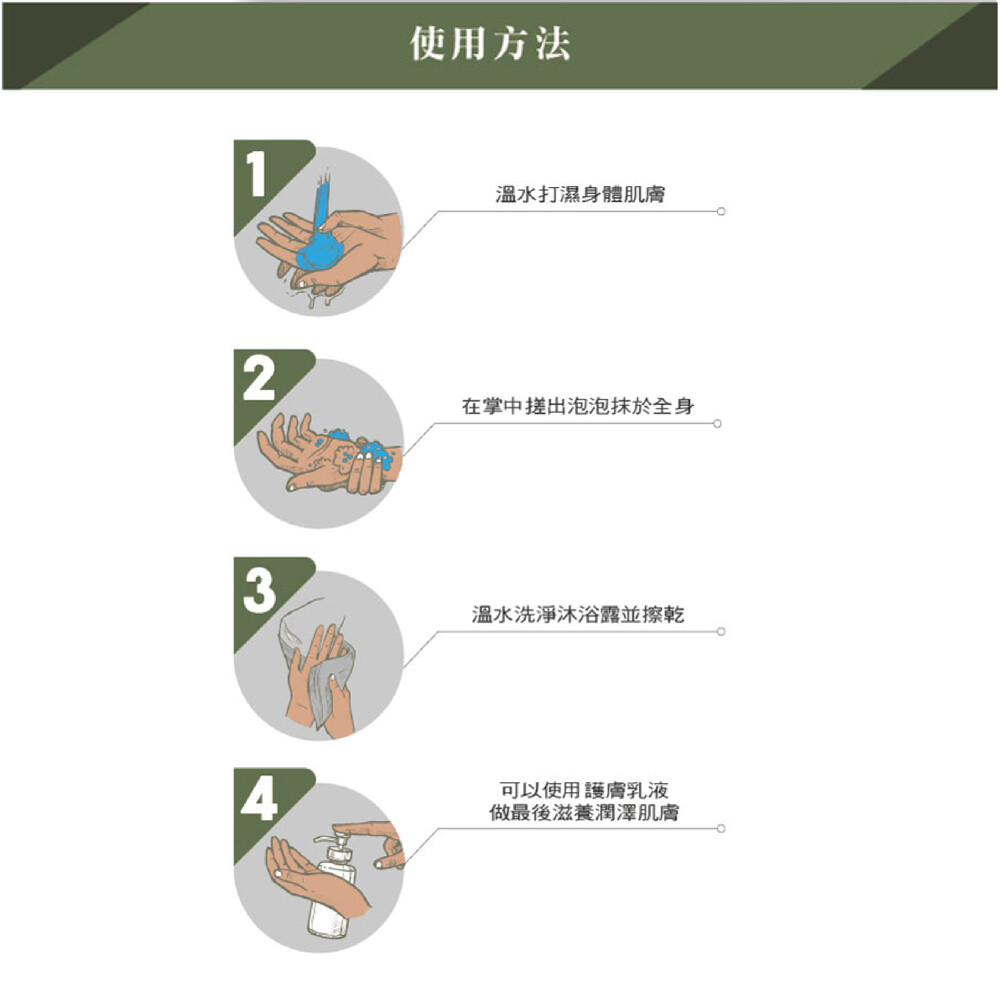 使用方法

1

溫水打濕身體肌膚

2

在掌中搓出泡泡抹於全身

3

溫水洗淨沐浴露並擦乾

4

可以使用 護膚乳液
做最後滋養潤澤肌膚