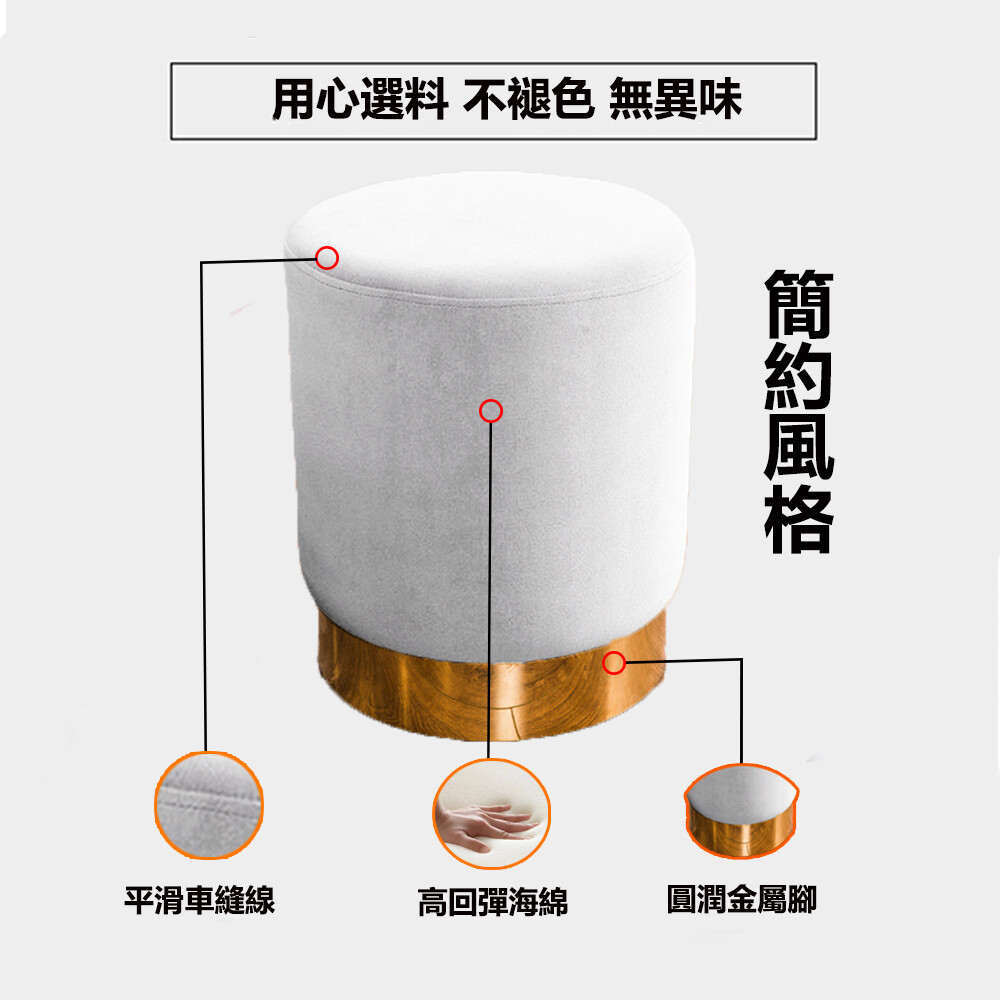 用心選料 不褪色 無異味

簡約風格

平滑車縫線

高回彈海綿

圓潤金屬腳