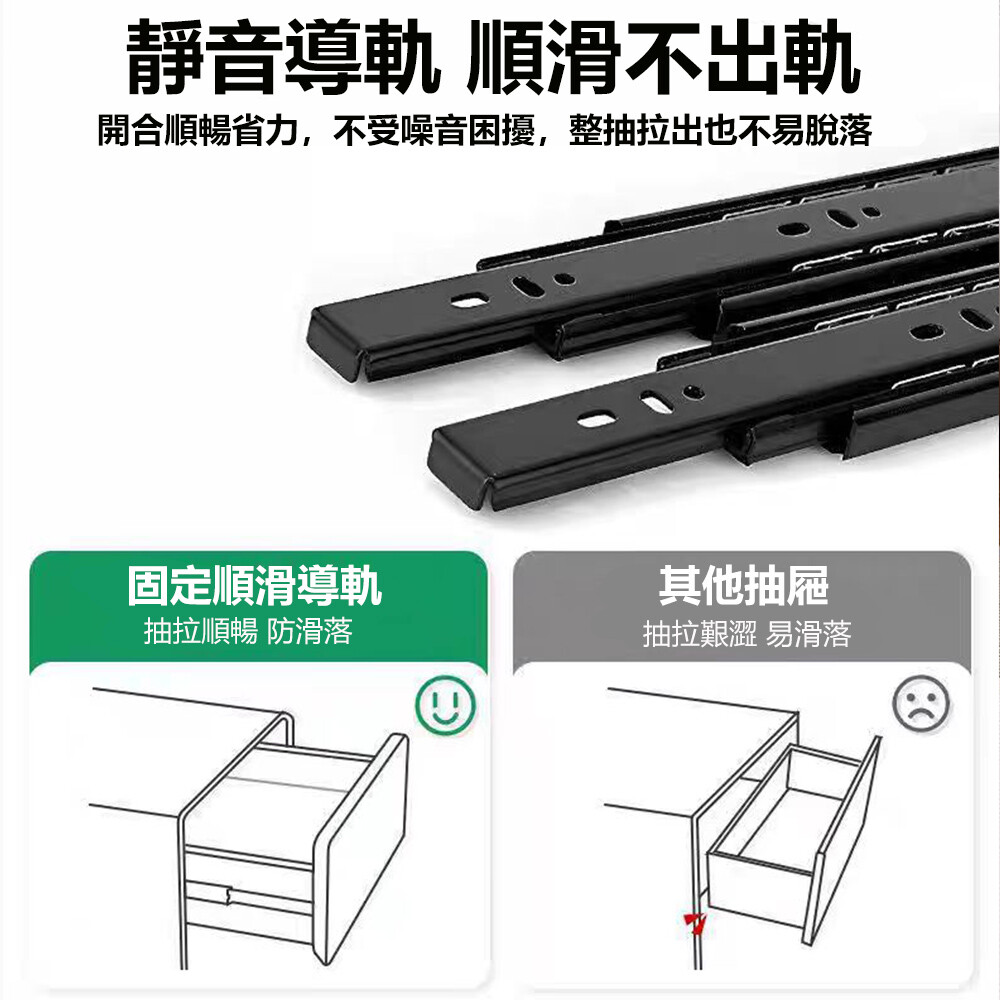 靜音導軌 順滑不出軌
開合順暢省力，不受噪音困擾，整抽拉出也不易脫落

固定順滑導軌
抽拉順暢 防滑落

其他抽屜
抽拉艱澀 易滑落