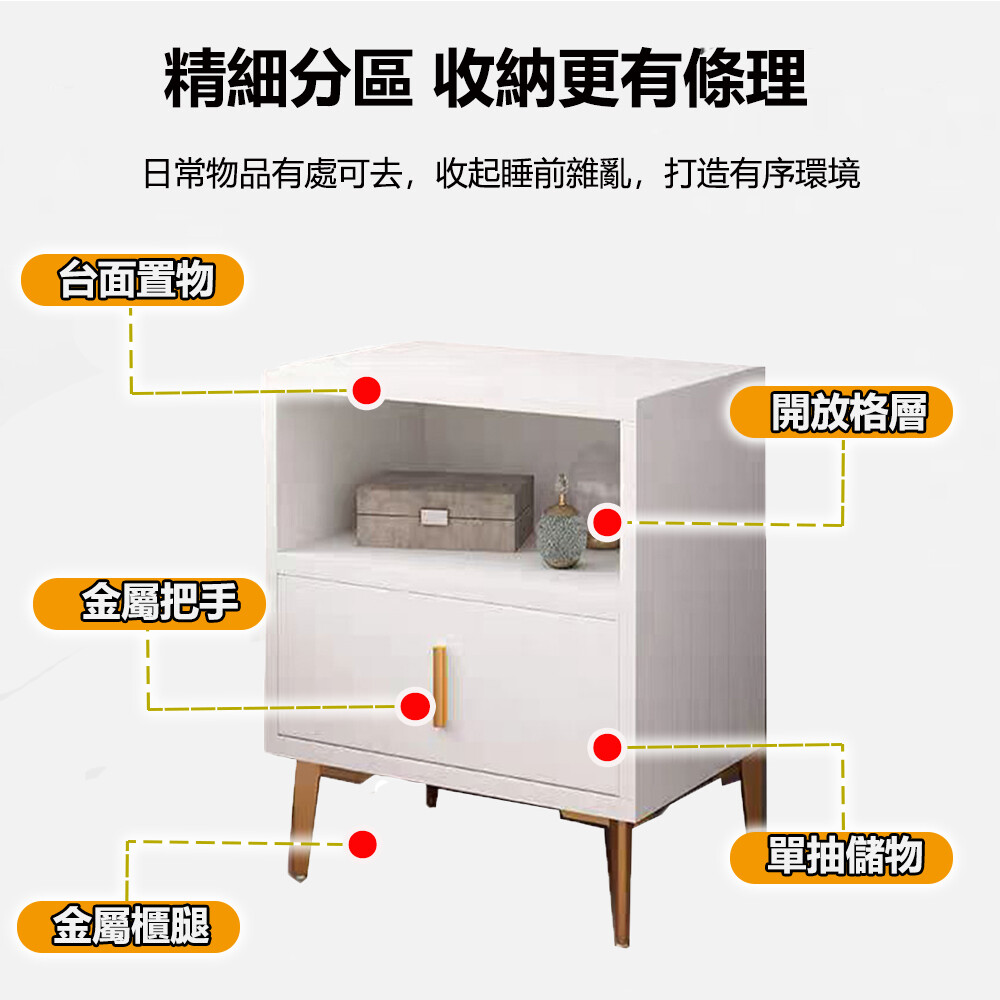 精細分區 收納更有條理

日常物品有處可去，收起睡前雜亂，打造有序環境

台面置物

開放格層

金屬把手

單抽儲物

金屬櫃腿