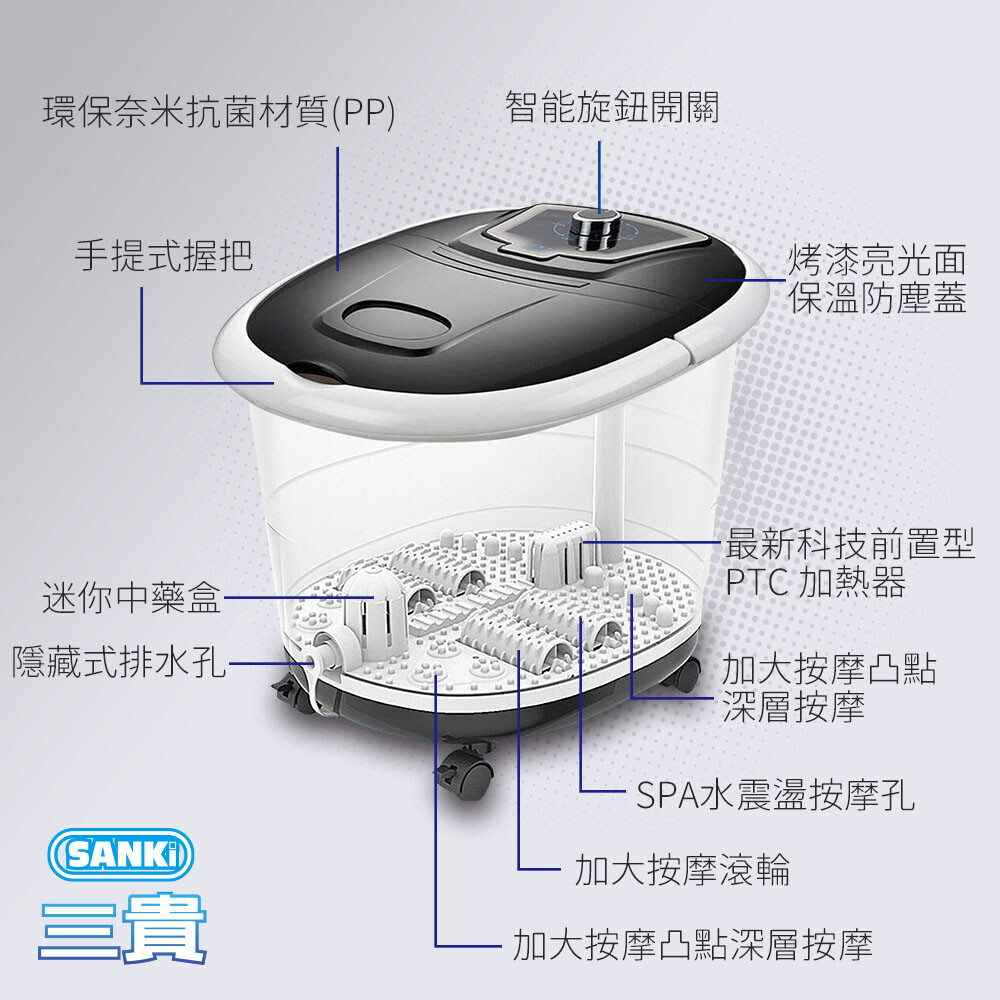 環保奈米抗菌材質(PP)

智能旋鈕開關

手提式握把

烤漆亮光面
保溫防塵蓋

最新科技前置型
PTC 加熱器

迷你中藥盒

隱藏式排水孔

加大按摩凸點
深層按摩

SPA水震盪按摩孔

加大按摩滾輪

加大按摩凸點深層按摩

SANKi
三貴