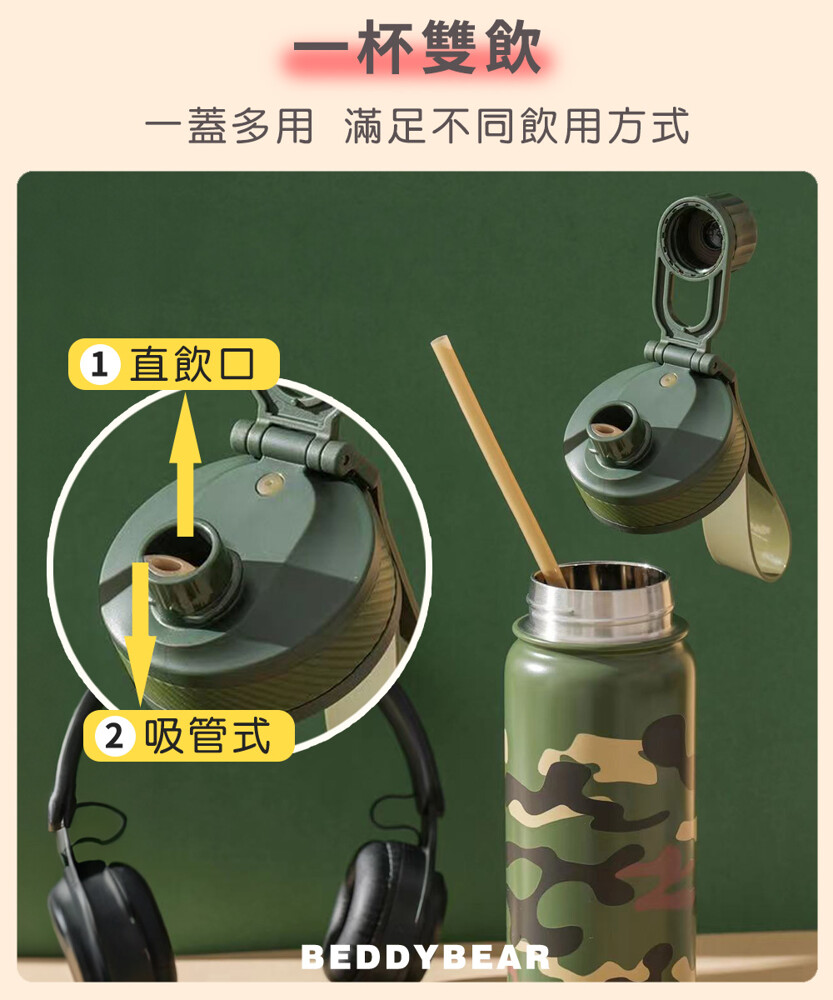 一杯雙飲

一蓋多用 滿足不同飲用方式

1 直飲口

2 吸管式

BEDDYBEAR