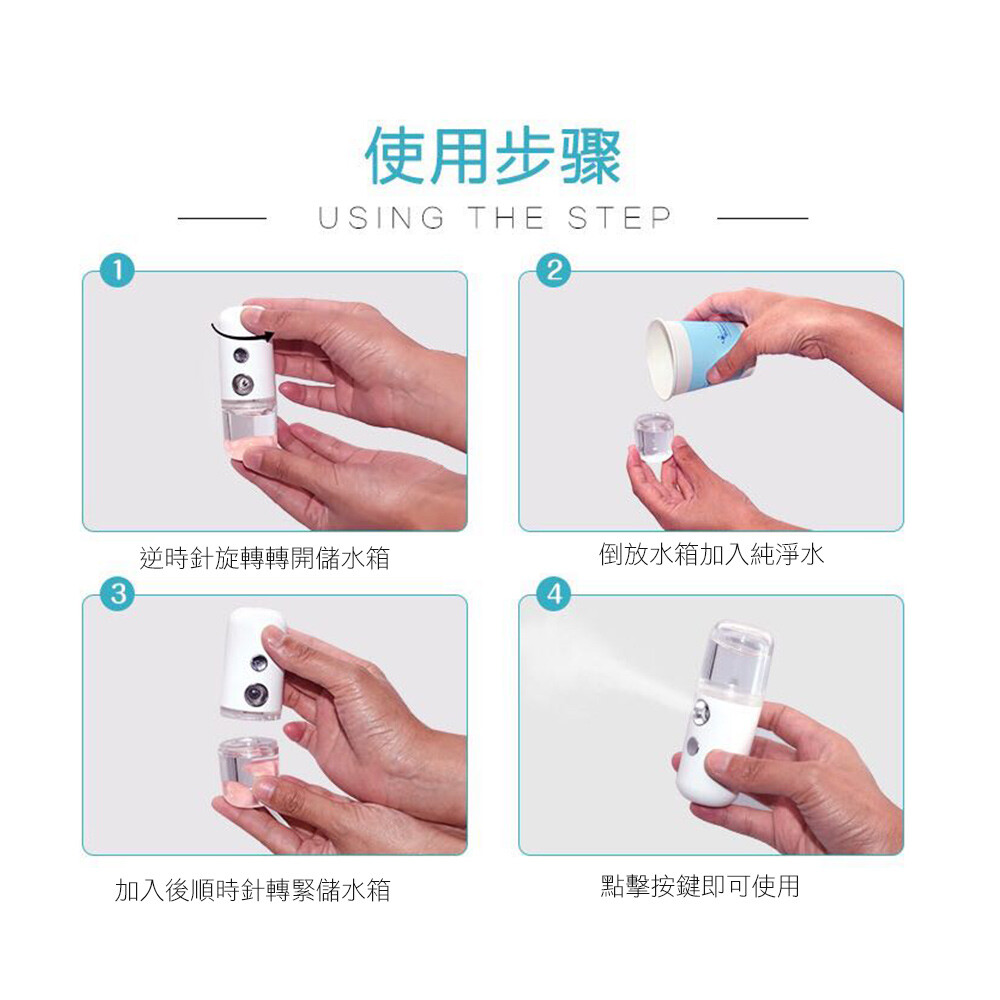 使用步驟

USING THE STEP

1

逆時針旋轉轉開儲水箱

2

倒放水箱加入純淨水

3

加入後順時針轉緊儲水箱

4

點擊按鍵即可使用