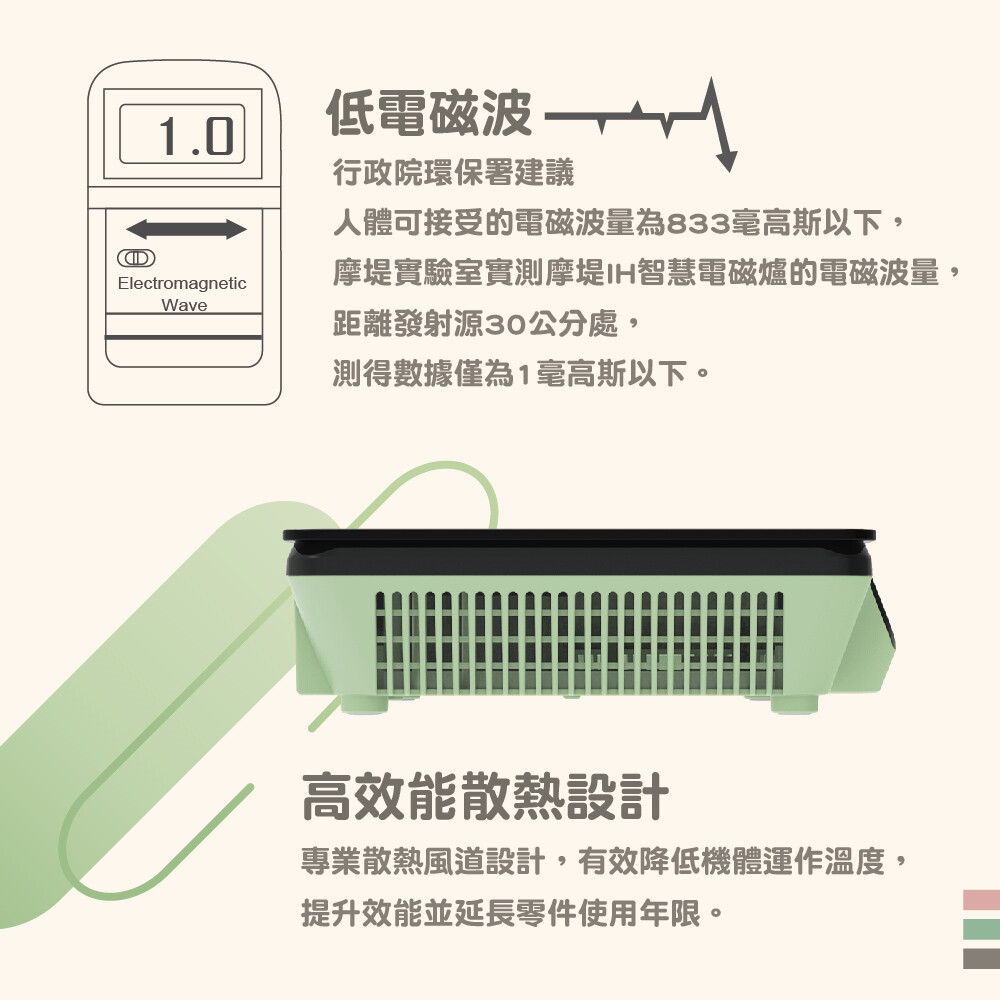 1.0

Electromagnetic Wave

低電磁波

行政院環保署建議
人體可接受的電磁波量為833毫高斯以下，
摩堤實驗室實測摩堤IH智慧電磁爐的電磁波量，
距離發射源30公分處，
測得數據僅為1毫高斯以下。

高效能散熱設計

專業散熱風道設計，有效降低機體運作溫度，
提升效能並延長零件使用年限。