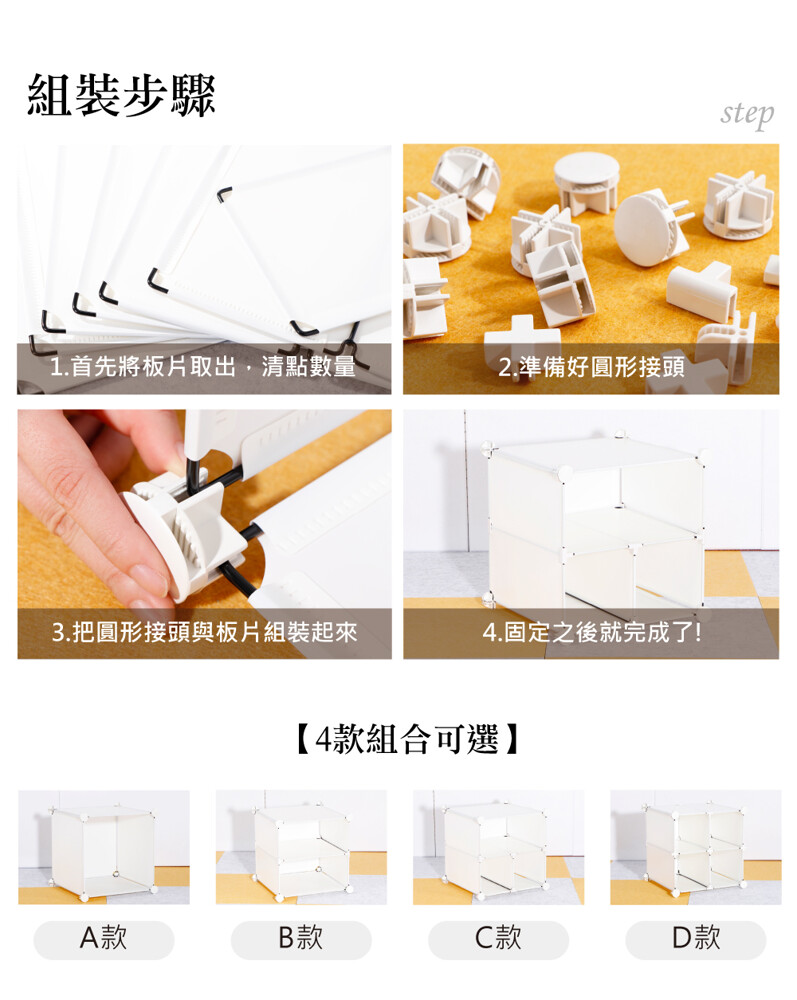 組裝步驟

step

1.首先將板片取出，清點數量

2.準備好圓形接頭

3.把圓形接頭與板片組裝起來

4.固定之後就完成了!

【4款組合可選】

A款

B款

C款

D款