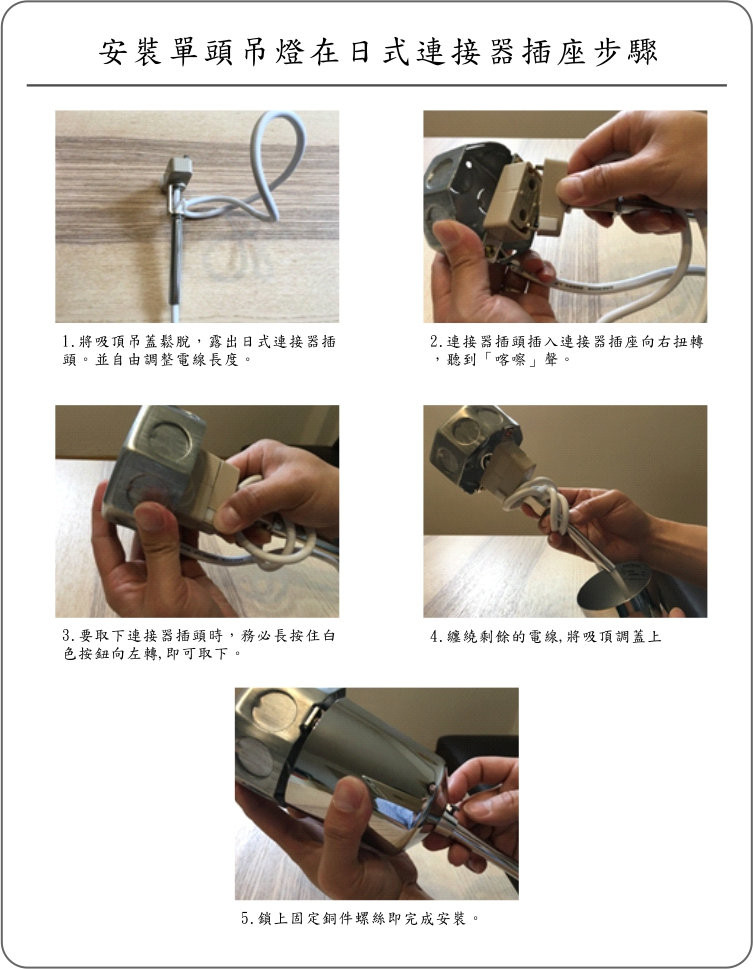 安裝單頭吊燈在日式連接器插座步驟

1.將吸頂吊蓋鬆脫，露出日式連接器插頭。並自由調整電線長度。

2.連接器插頭插入連接器插座向右扭轉，聽到「喀嚓」聲。

3.要取下連接器插頭時，務必長按住白色按鈕向左轉,即可取下。

4.纏繞剩餘的電線,將吸頂調蓋上

5.鎖上固定銅件螺絲即完成安裝。