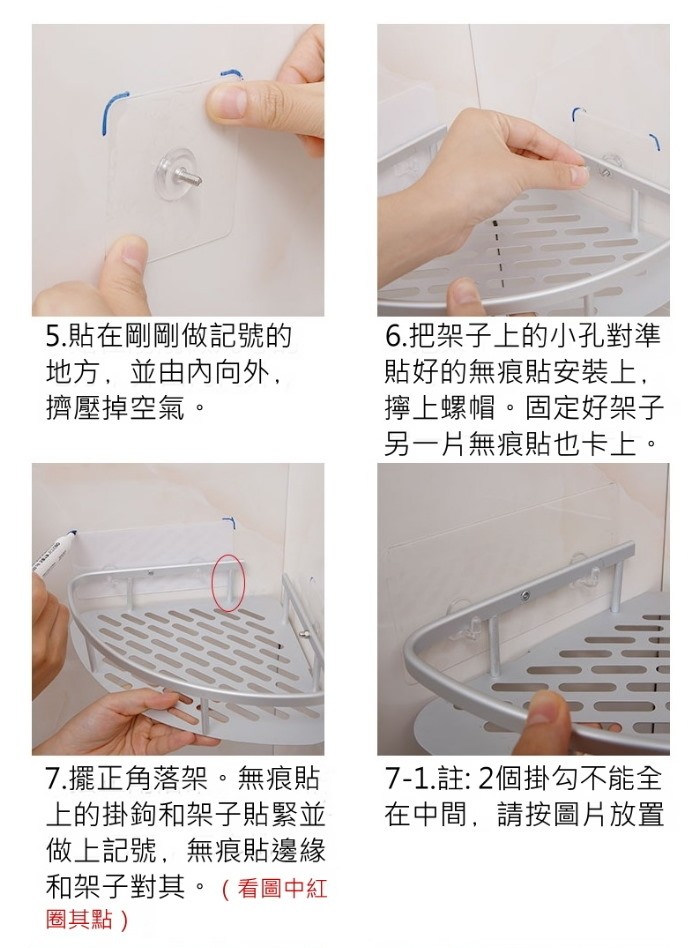 5.貼在剛剛做記號的地方，並由內向外，擠壓掉空氣。

6.把架子上的小孔對準貼好的無痕貼安裝上，擰上螺帽。固定好架子另一片無痕貼也卡上。

7.擺正角落架。無痕貼上的掛鉤和架子貼緊並做上記號，無痕貼邊緣和架子對其。（看圖中紅圈其點）

7-1.註: 2個掛勾不能全在中間，請按圖片放置