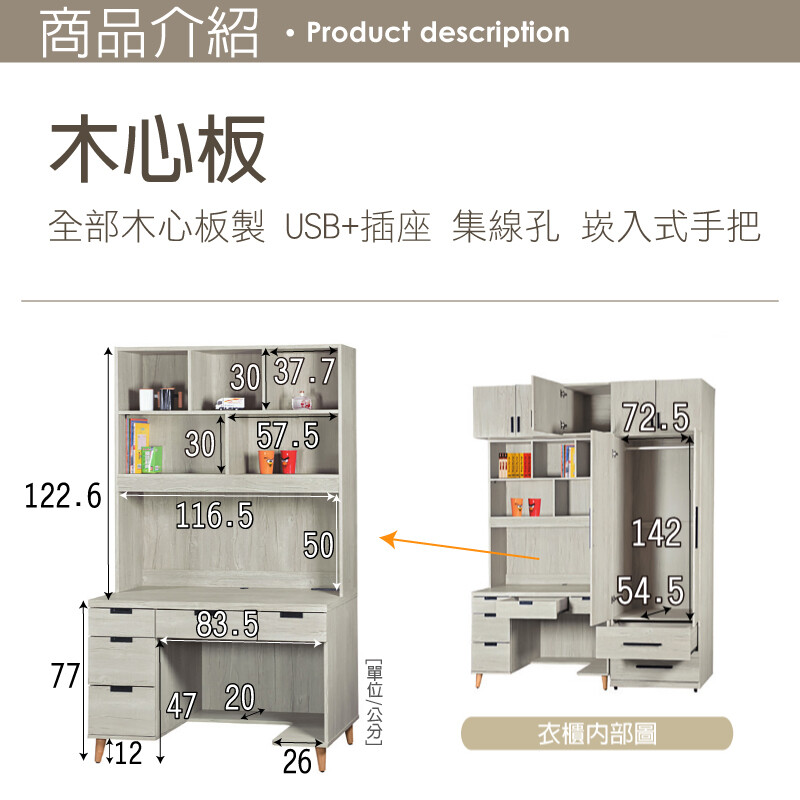 商品介紹 • Product description

木心板

全部木心板製 USB+插座 集線孔 崁入式手把

30
37.7
30
57.5
122.6
116.5
50
83.5
77
47
20
12
26
[單位/公分]

72.5
142
54.5
衣櫃內部圖