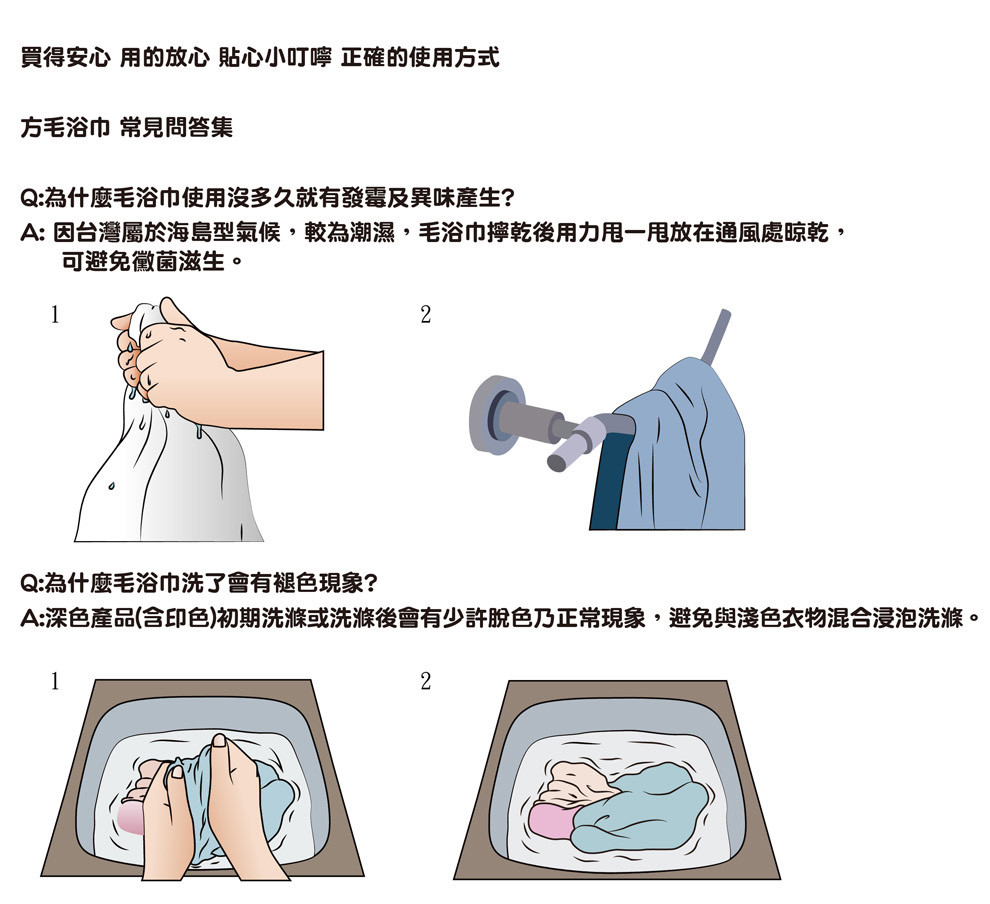 買得安心 用的放心 貼心小叮嚀 正確的使用方式

方毛浴巾 常見問答集

Q:為什麼毛浴巾使用沒多久就有發霉及異味產生?
A: 因台灣屬於海島型氣候，較為潮濕，毛浴巾擰乾後用力甩一甩放在通風處晾乾，可避免黴菌滋生。

1

2

Q:為什麼毛浴巾洗了會有褪色現象?
A:深色產品(含印色)初期洗滌或洗滌後會有少許脫色乃正常現象，避免與淺色衣物混合浸泡洗滌。

1

2