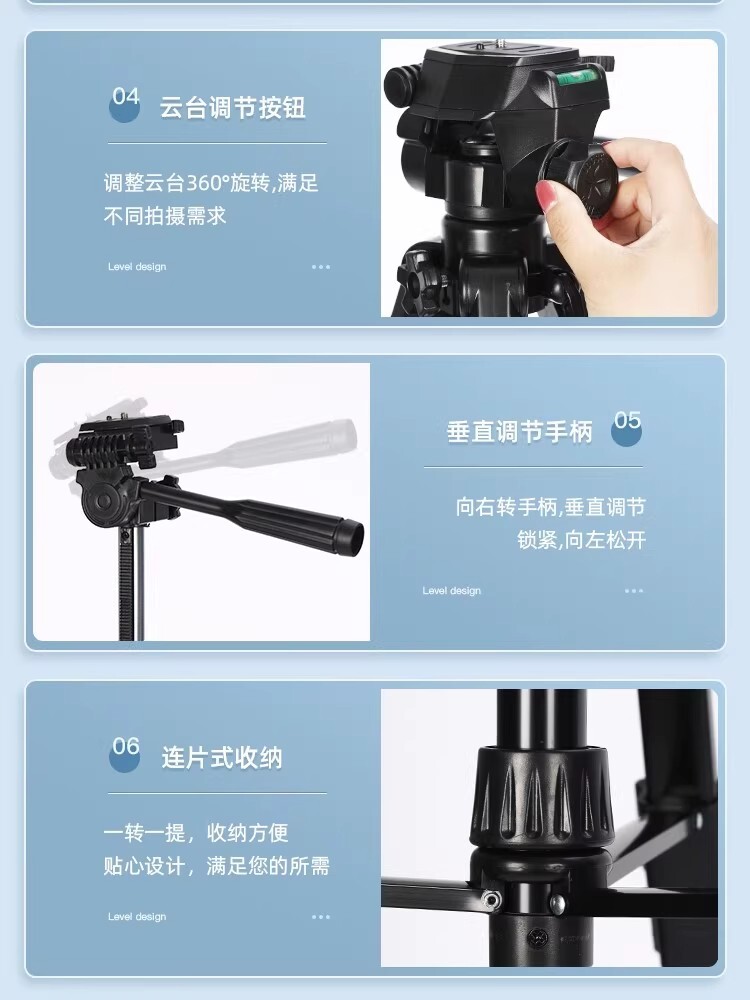 04 云台调节按钮

调整云台360°旋转,满足不同拍摄需求

Level design ...

垂直调节手柄 05

向右转手柄,垂直调节锁紧,向左松开

Level design ...

06 连片式收纳

一转一提，收纳方便
贴心设计，满足您的所需

Level design ...