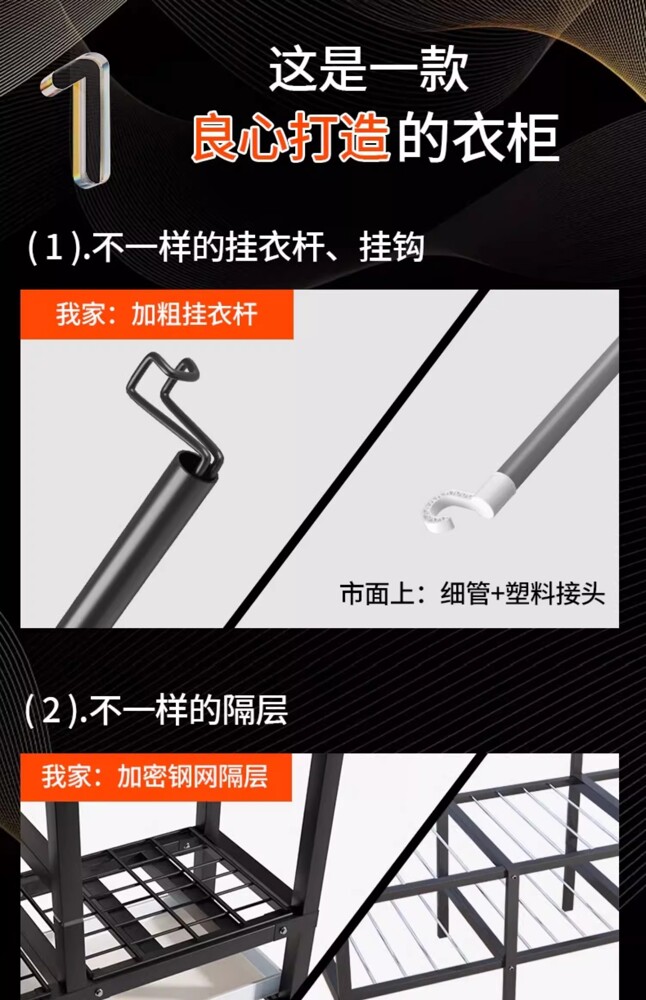 1

这是一款

良心打造的衣柜

(1).不一样的挂衣杆、挂钩

我家：加粗挂衣杆

市面上：细管+塑料接头

(2).不一样的隔层

我家：加密钢网隔层