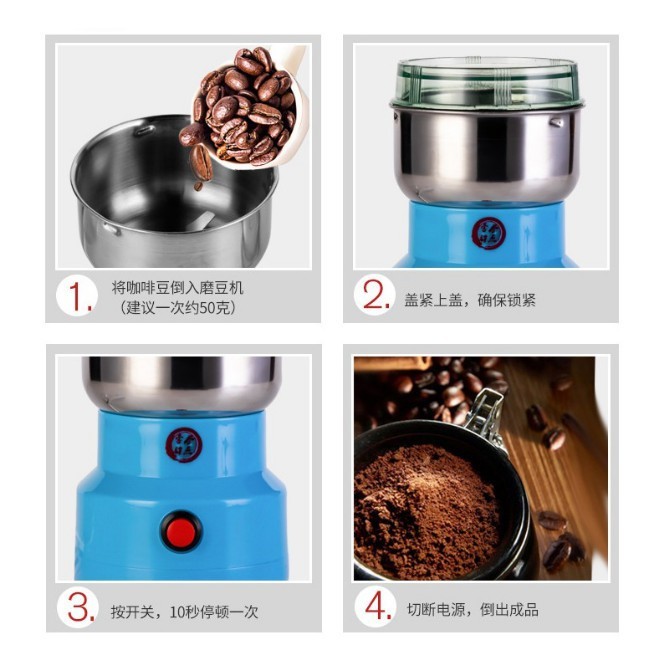 1. 将咖啡豆倒入磨豆机
（建议一次约50克）

2. 盖紧上盖，确保锁紧

3. 按开关，10秒停顿一次

4. 切断电源，倒出成品