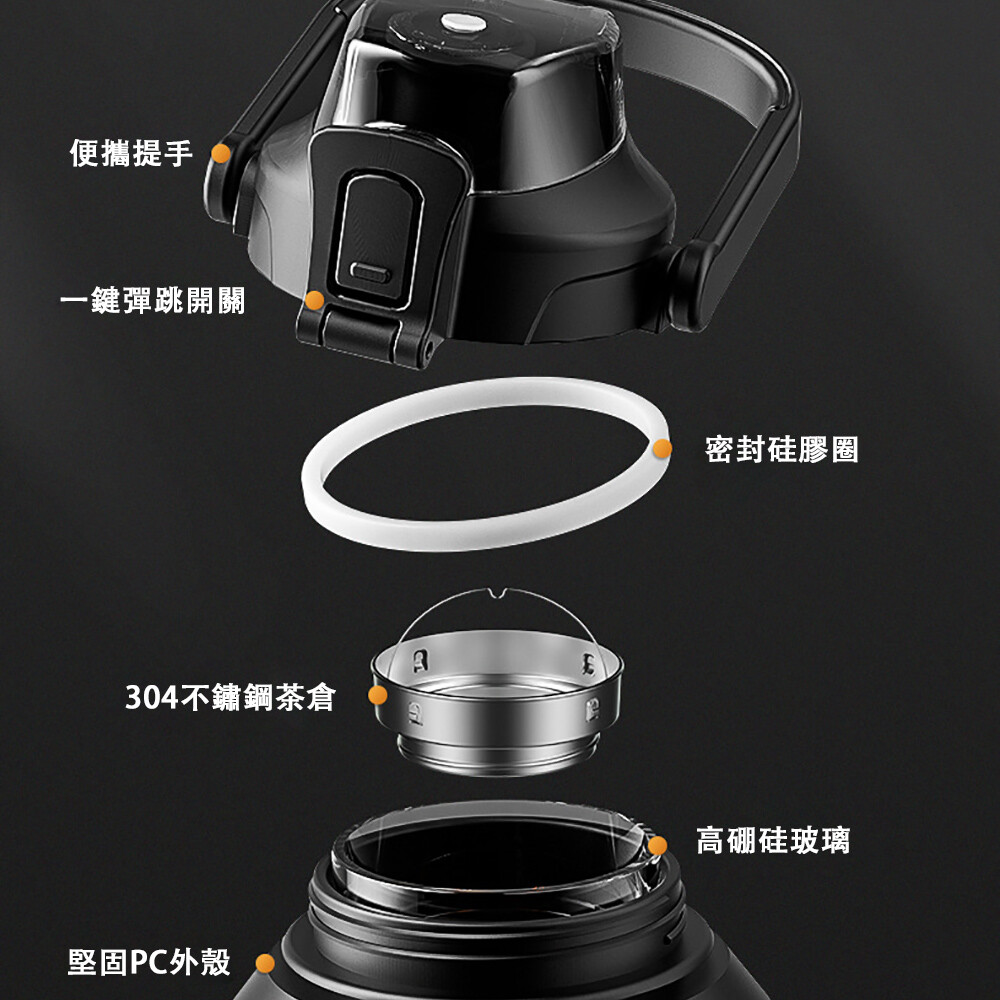 便攜提手

一鍵彈跳開關

密封硅膠圈

304不鏽鋼茶倉

高硼硅玻璃

堅固PC外殼