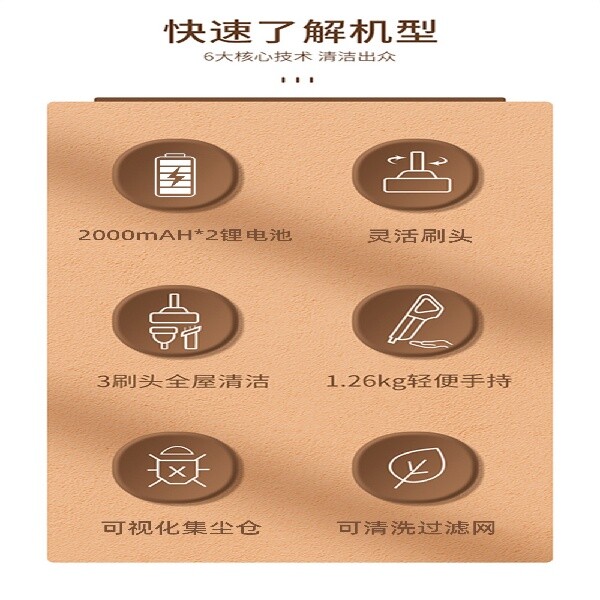 快速了解机型

6大核心技术 清洁出众

2000mAH*2锂电池

灵活刷头

3刷头全屋清洁

1.26kg轻便手持

可视化集尘仓

可清洗过滤网