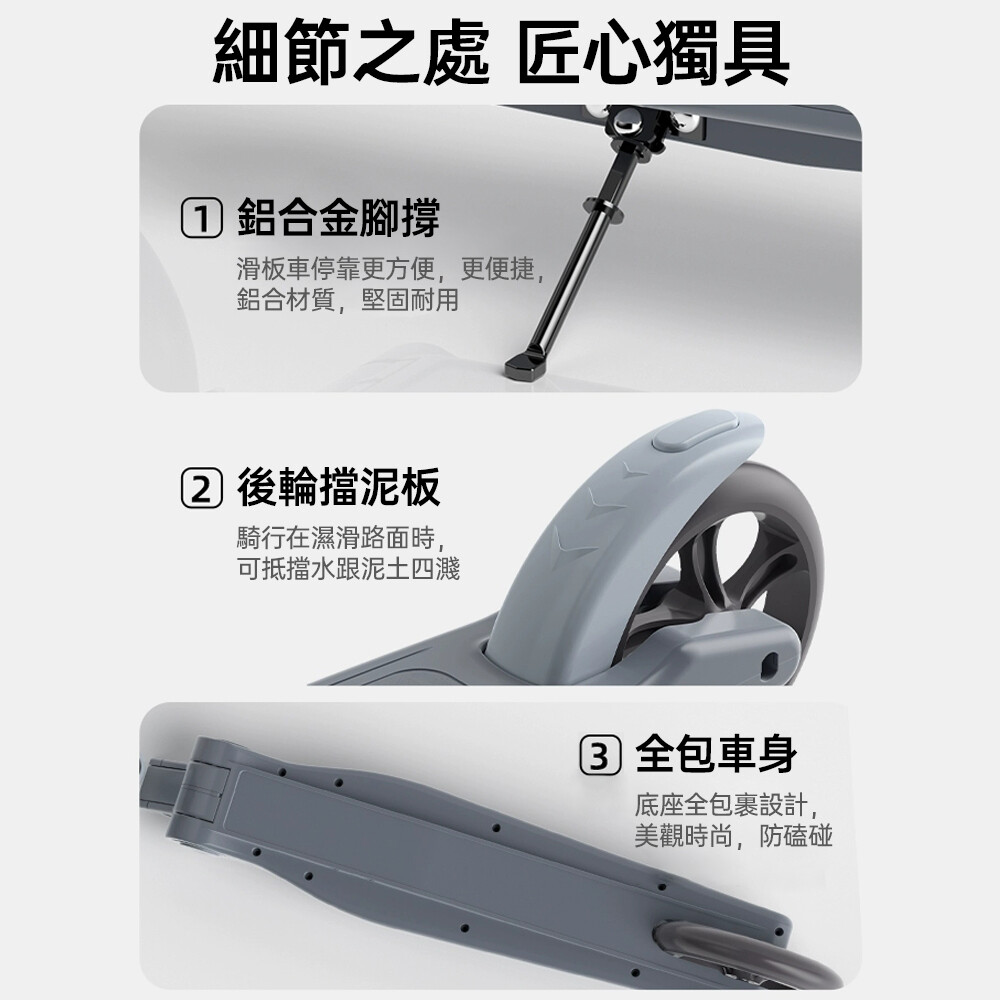 細節之處 匠心獨具

1 鋁合金腳撐

滑板車停靠更方便，更便捷，鋁合材質，堅固耐用

2 後輪擋泥板

騎行在濕滑路面時，可抵擋水跟泥土四濺

3 全包車身

底座全包裹設計，美觀時尚，防磕碰