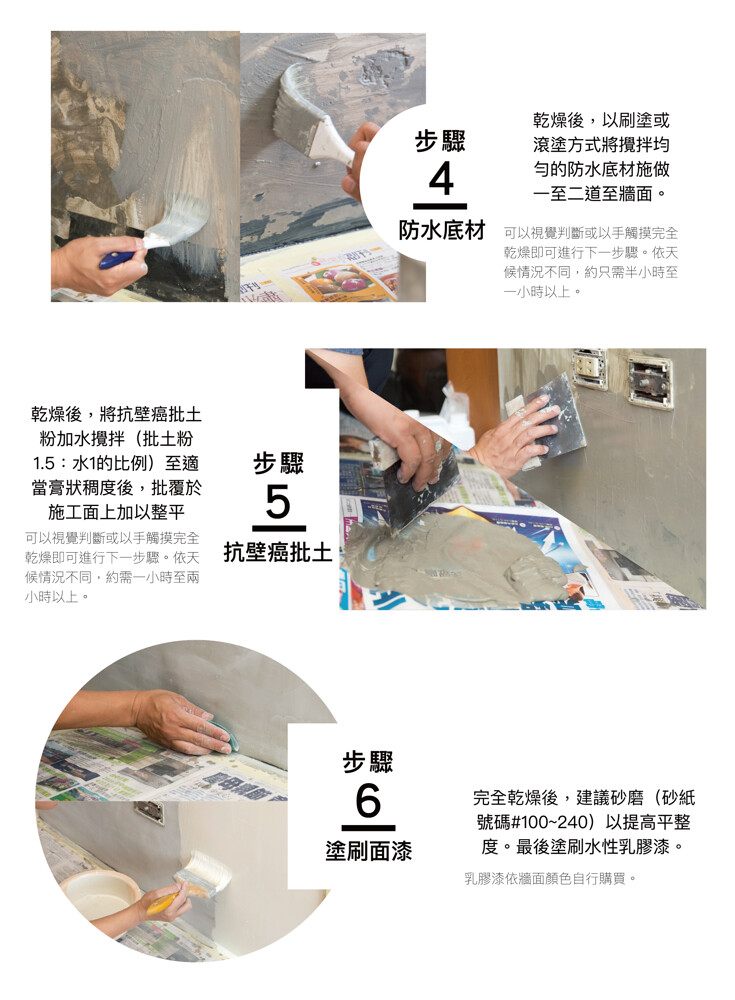 步驟
4
防水底材

乾燥後，以刷塗或滾塗方式將攪拌均勻的防水底材施做一至二道至牆面。

可以視覺判斷或以手觸摸完全乾燥即可進行下一步驟。依天候情況不同，約只需半小時至一小時以上。

乾燥後，將抗壁癌批土粉加水攪拌（批土粉1.5：水1的比例）至適當膏狀稠度後，批覆於施工面上加以整平

可以視覺判斷或以手觸摸完全乾燥即可進行下一步驟。依天候情況不同，約需一小時至兩小時以上。

步驟
5
抗壁癌批土

步驟
6
塗刷面漆

完全乾燥後，建議砂磨（砂紙號碼#100~240）以提高平整度。最後塗刷水性乳膠漆。

乳膠漆依牆面顏色自行購買。