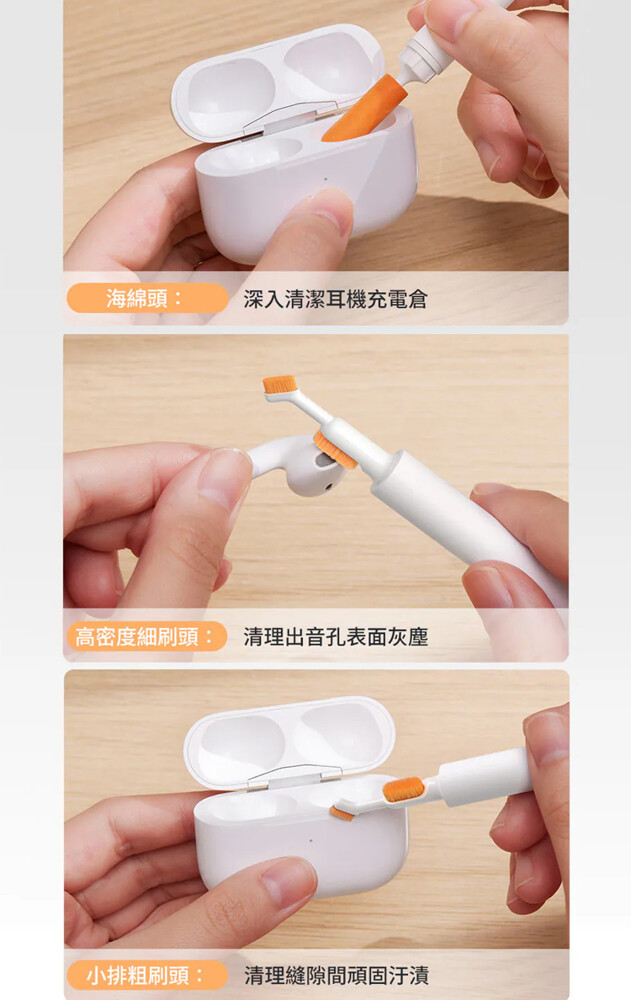 海綿頭：
深入清潔耳機充電倉

高密度細刷頭：
清理出音孔表面灰塵

小排粗刷頭：
清理縫隙間頑固汙漬