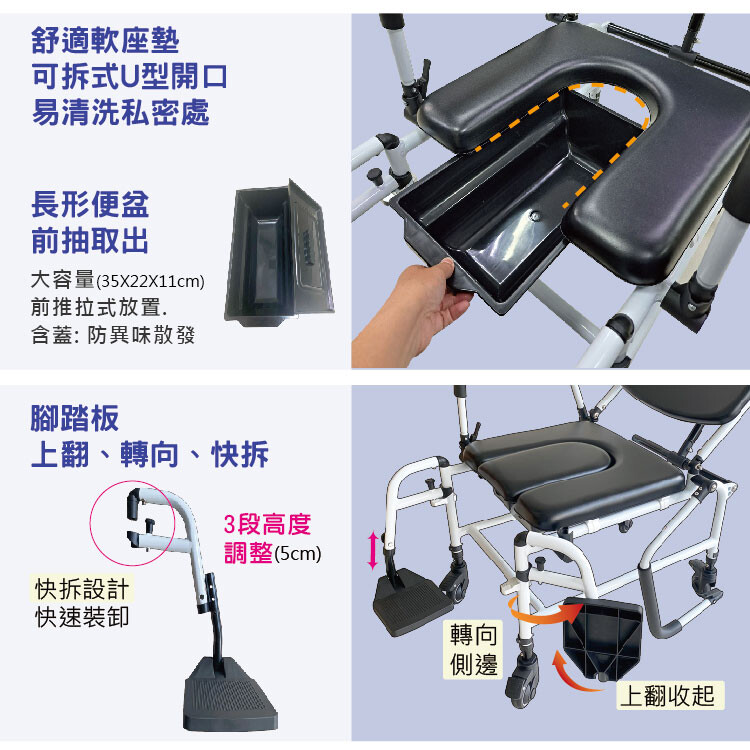 舒適軟座墊
可拆式U型開口
易清洗私密處

長形便盆
前抽取出

大容量(35X22X11cm)
前推拉式放置.
含蓋: 防異味散發

腳踏板
上翻、轉向、快拆

3段高度
調整(5cm)

快拆設計
快速裝卸

轉向
側邊

上翻收起