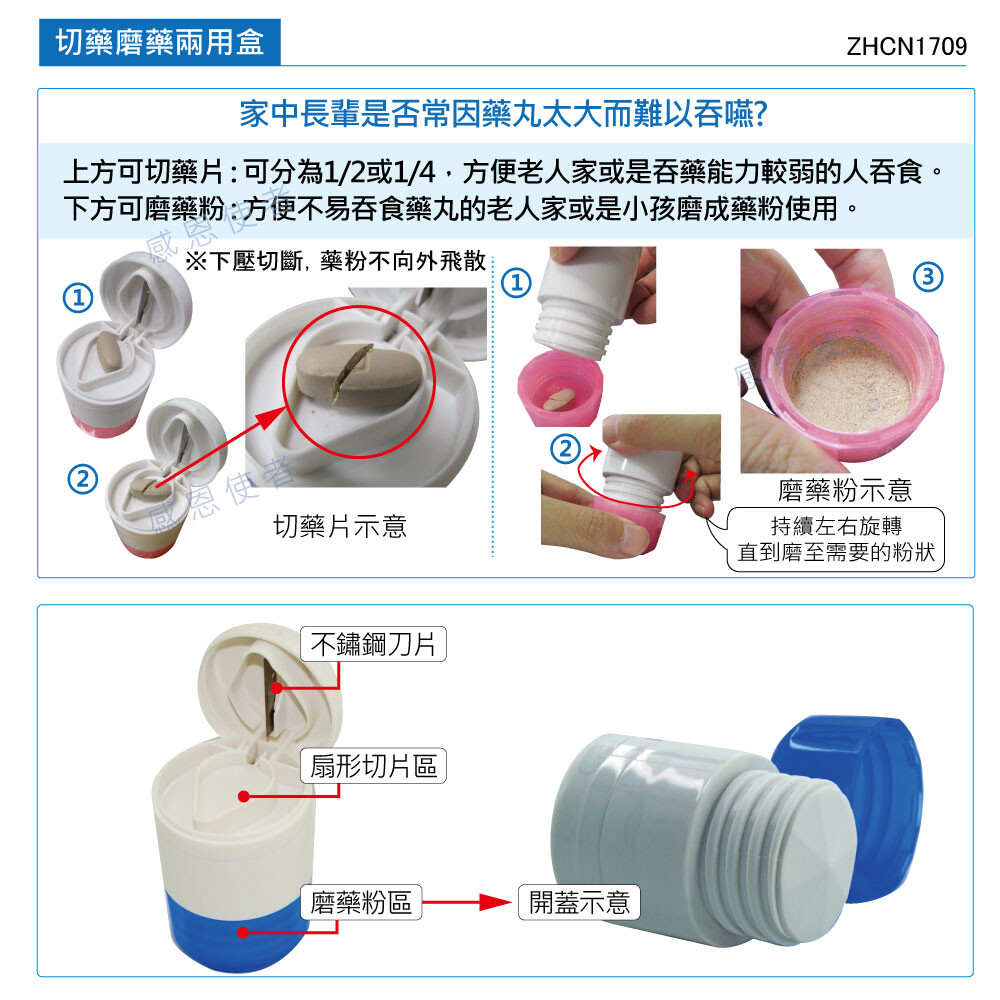 切藥磨藥兩用盒

ZHCN1709

家中長輩是否常因藥丸太大而難以吞嚥?

上方可切藥片:可分為1/2或1/4，方便老人家或是吞藥能力較弱的人吞食。
下方可磨藥粉:方便不易吞食藥丸的老人家或是小孩磨成藥粉使用。

感恩使者

※下壓切斷，藥粉不向外飛散

①

②

感恩使者

切藥片示意

①

②

③

磨藥粉示意

持續左右旋轉
直到磨至需要的粉狀

不鏽鋼刀片

扇形切片區

磨藥粉區

開蓋示意