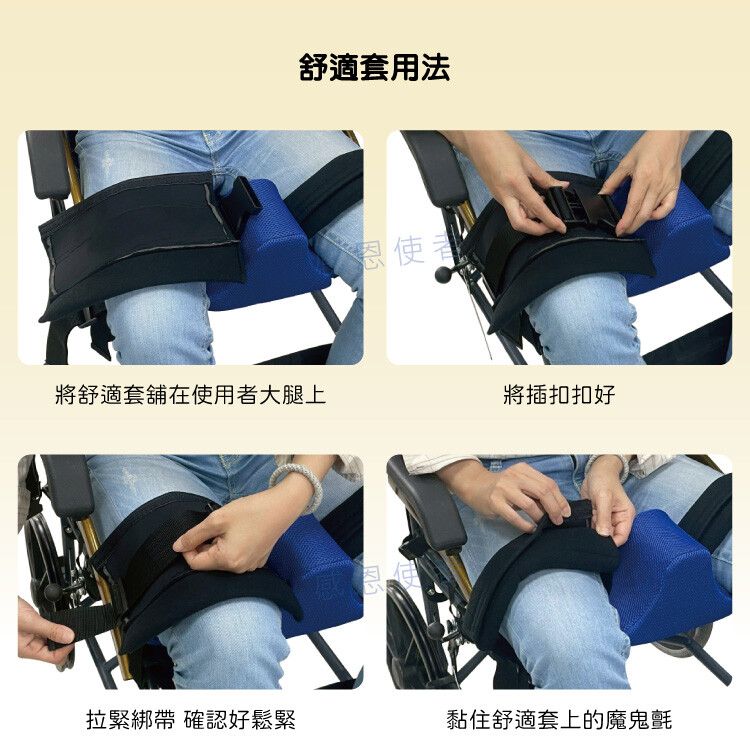 舒適套用法

感恩使者

將舒適套舖在使用者大腿上

將插扣扣好

感恩使者

拉緊綁帶 確認好鬆緊

黏住舒適套上的魔鬼氈