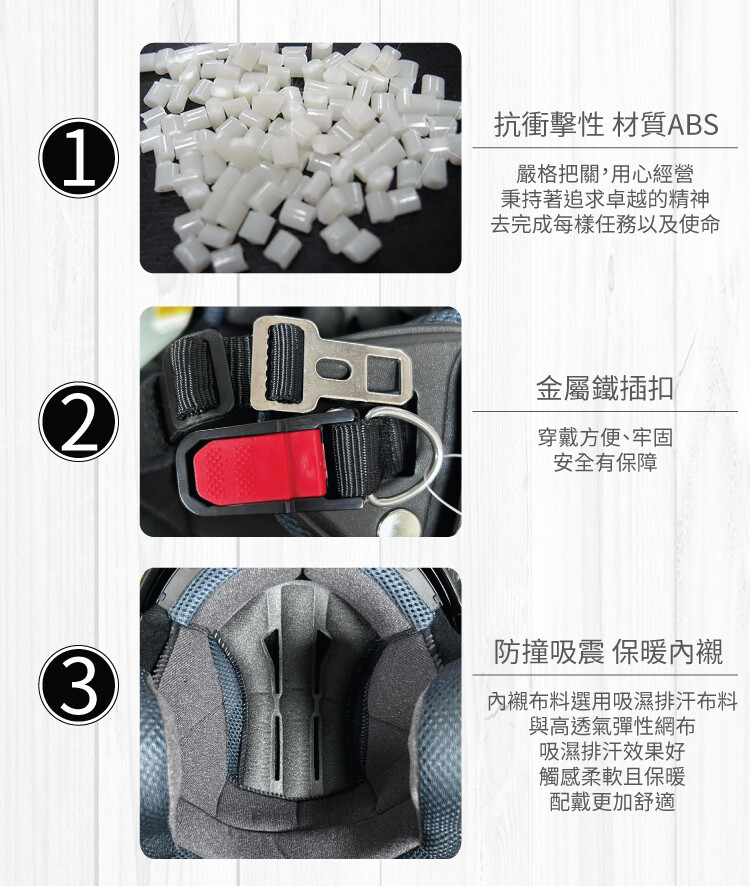 1

抗衝擊性 材質ABS

嚴格把關,用心經營
秉持著追求卓越的精神
去完成每樣任務以及使命

2

金屬鐵插扣

穿戴方便、牢固
安全有保障

3

防撞吸震 保暖內襯

內襯布料選用吸濕排汗布料
與高透氣彈性網布
吸濕排汗效果好
觸感柔軟且保暖
配戴更加舒適