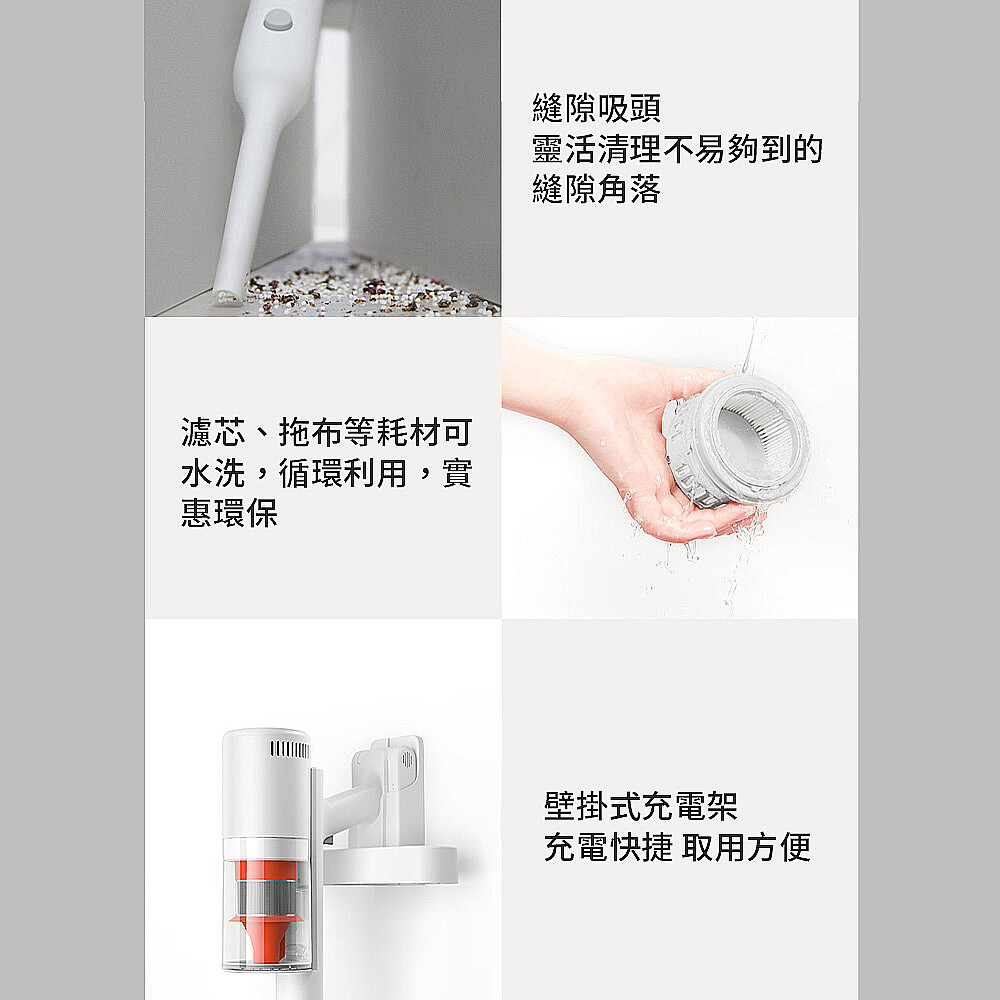 縫隙吸頭
靈活清理不易夠到的縫隙角落

濾芯、拖布等耗材可水洗，循環利用，實惠環保

壁掛式充電架
充電快捷 取用方便